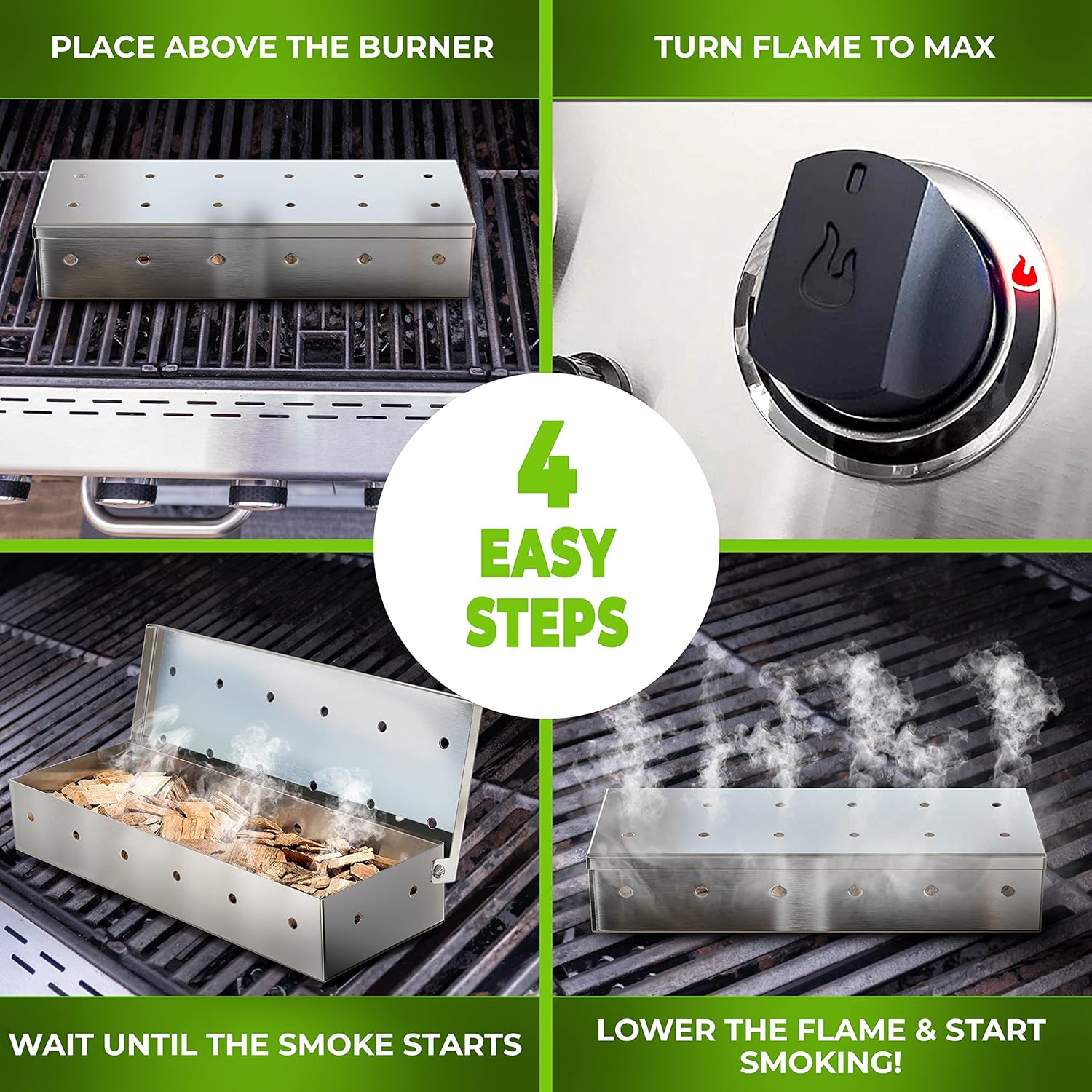 PLACE ABOVE THE BURNER

TURN FLAME TO MAX

4 EASY STEPS

WAIT UNTIL THE SMOKE STARTS

LOWER THE FLAME & START SMOKING!