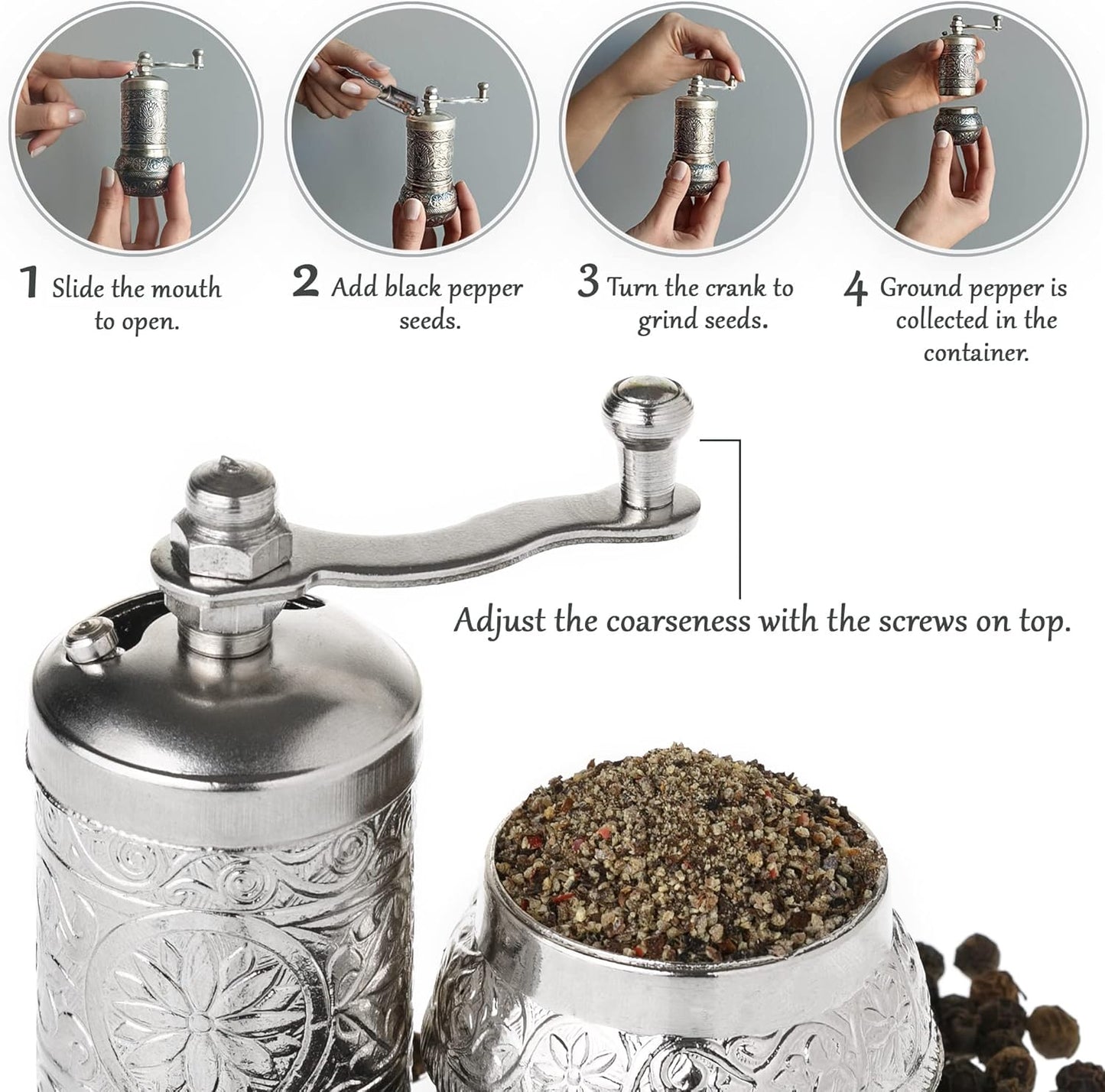 1 Slide the mouth to open.

2 Add black pepper seeds.

3 Turn the crank to grind seeds.

4 Ground pepper is collected in the container.

Adjust the coarseness with the screws on top.