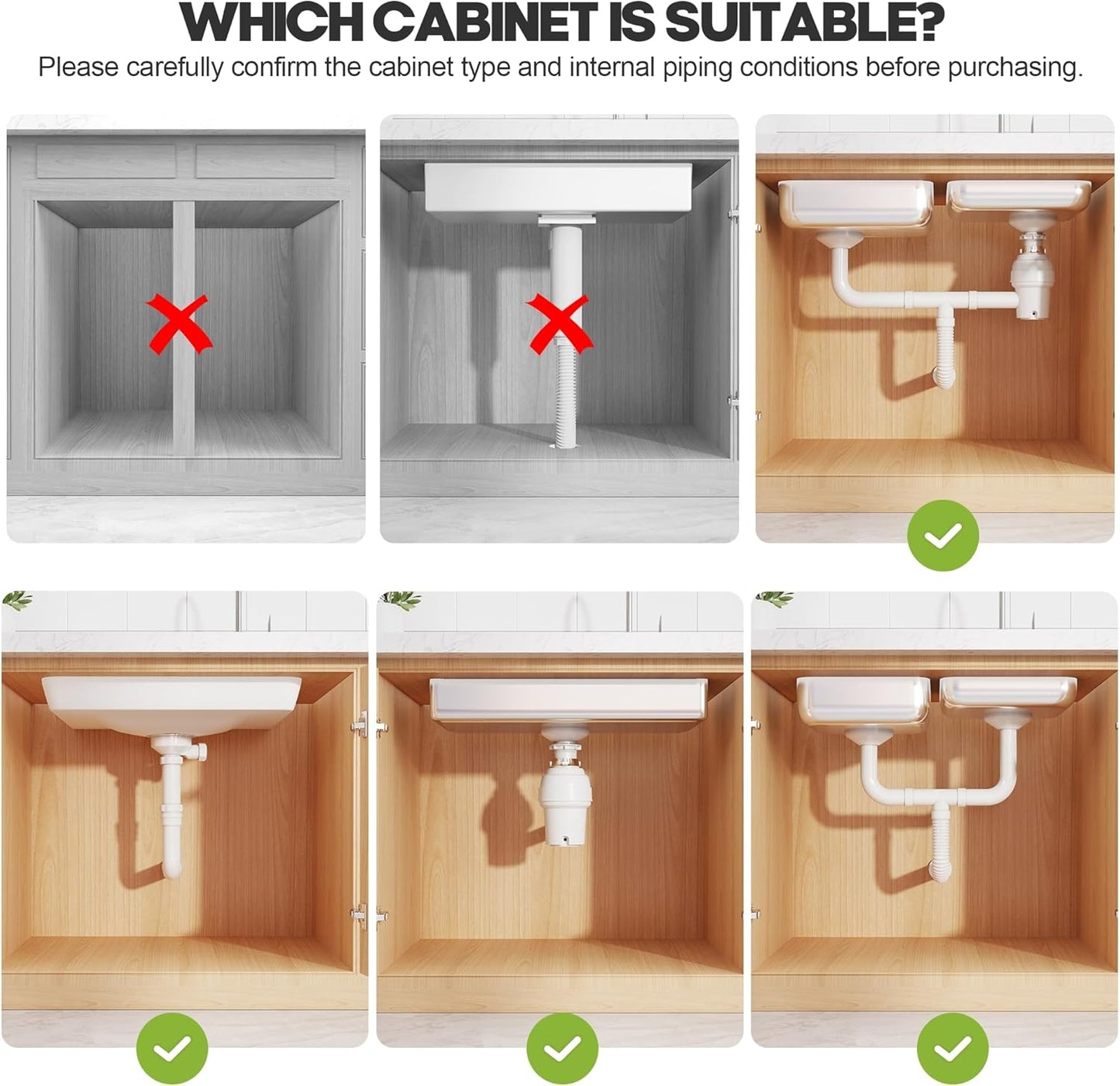 WHICH CABINET IS SUITABLE?
Please carefully confirm the cabinet type and internal piping conditions before purchasing.