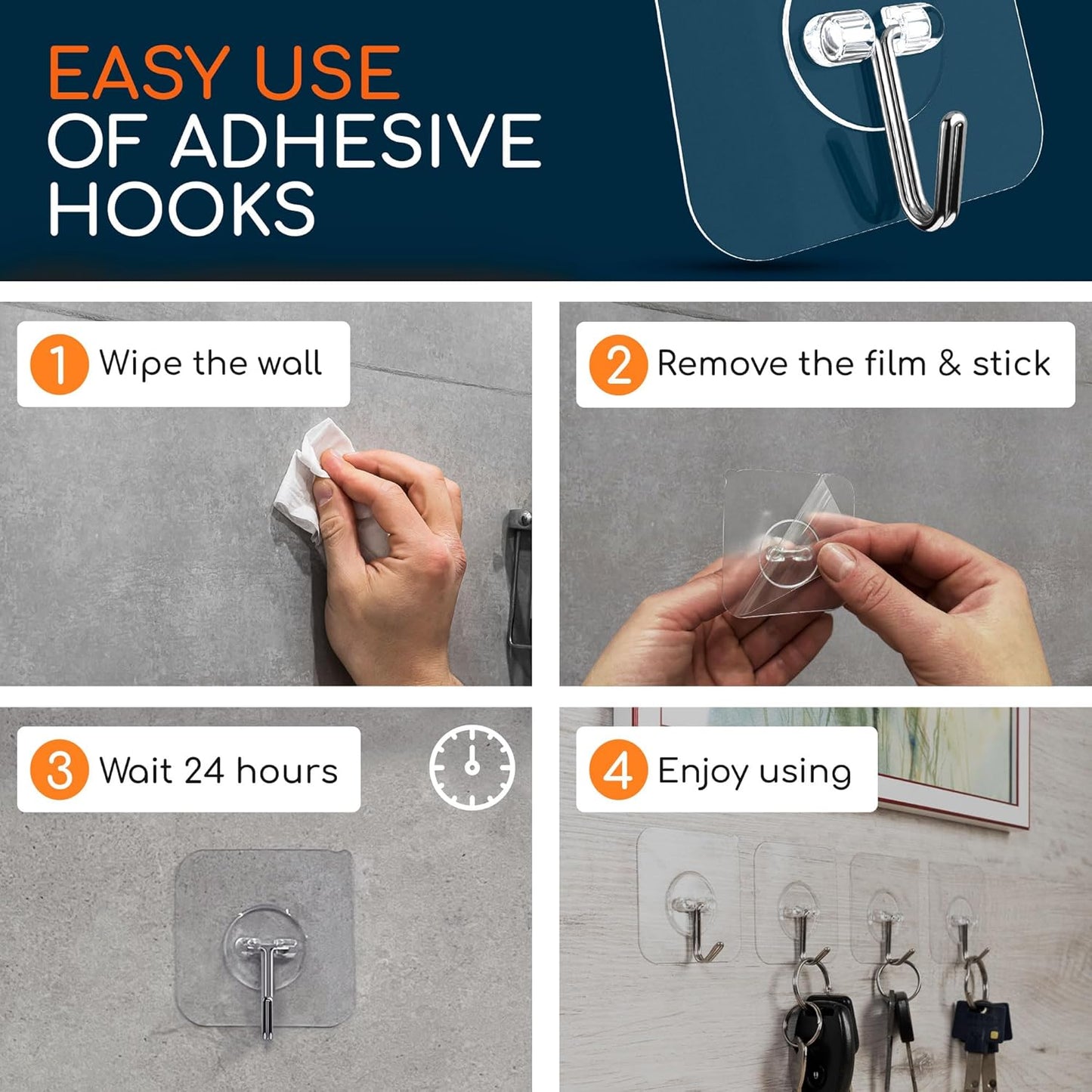 EASY USE
OF ADHESIVE
HOOKS

1 Wipe the wall

2 Remove the film & stick

3 Wait 24 hours

4 Enjoy using