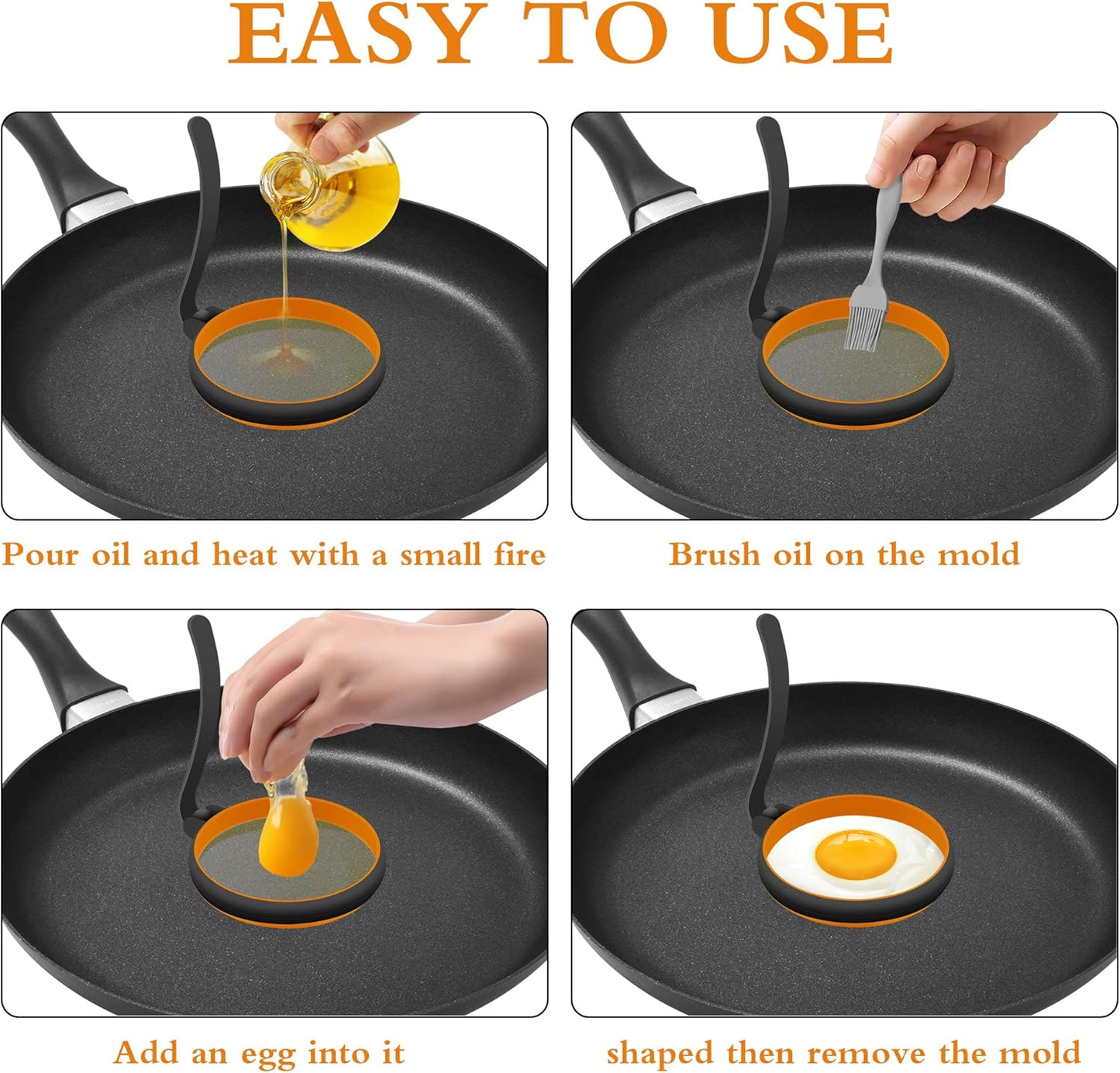 EASY TO USE

Pour oil and heat with a small fire

Brush oil on the mold

Add an egg into it

shaped then remove the mold