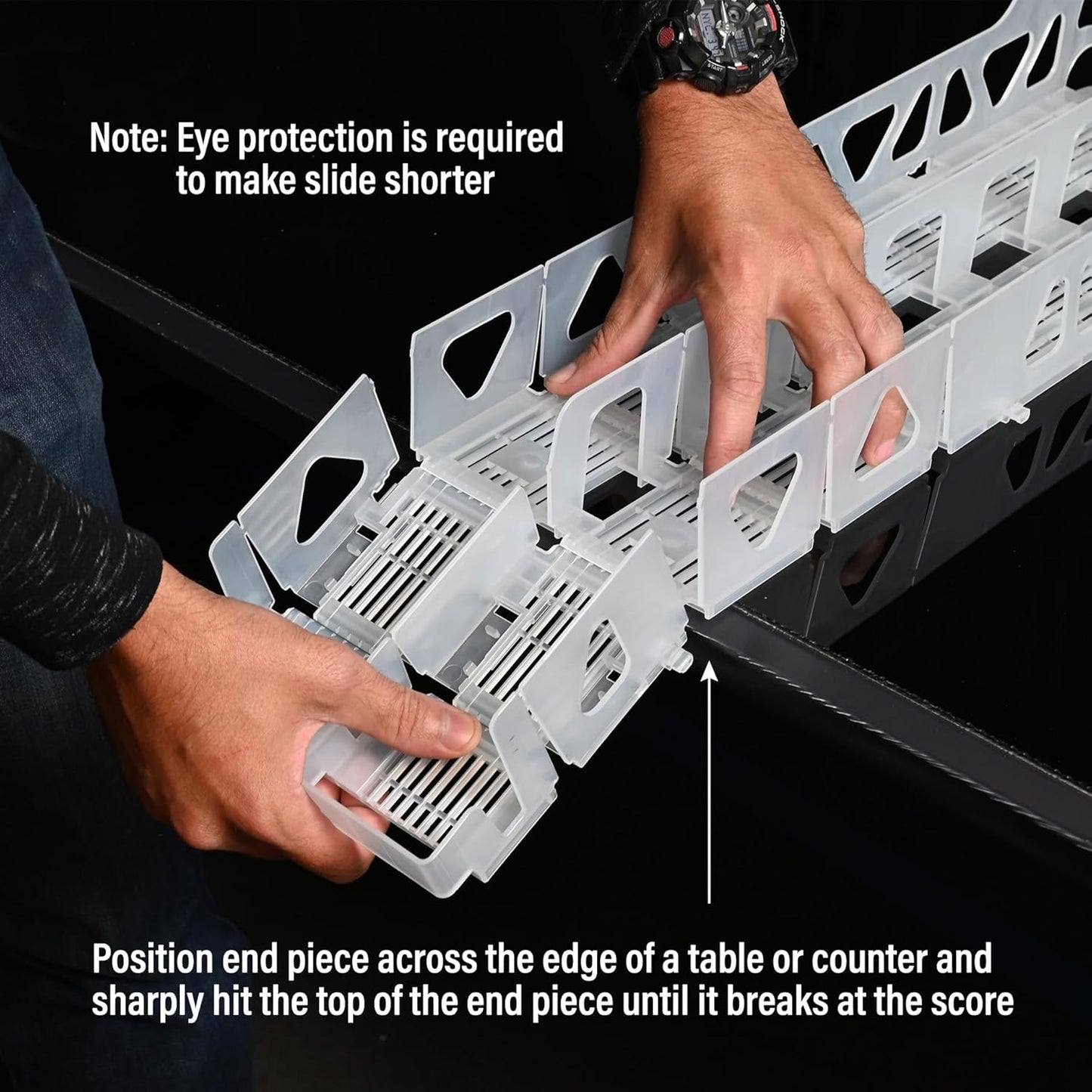 Note: Eye protection is required to make slide shorter

Position end piece across the edge of a table or counter and sharply hit the top of the end piece until it breaks at the score