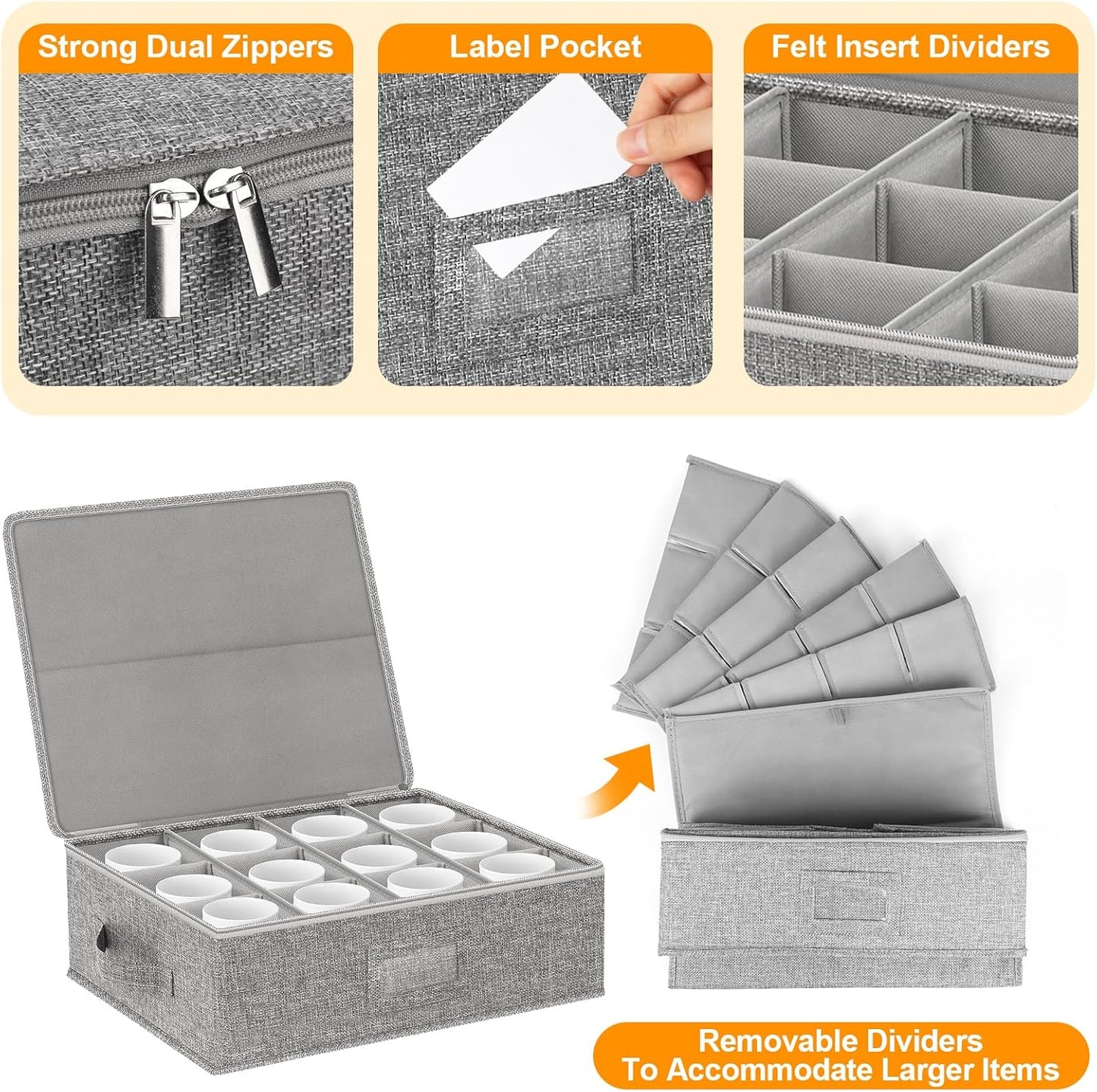 Strong Dual Zippers

Label Pocket

Felt Insert Dividers

Removable Dividers
To Accommodate Larger Items