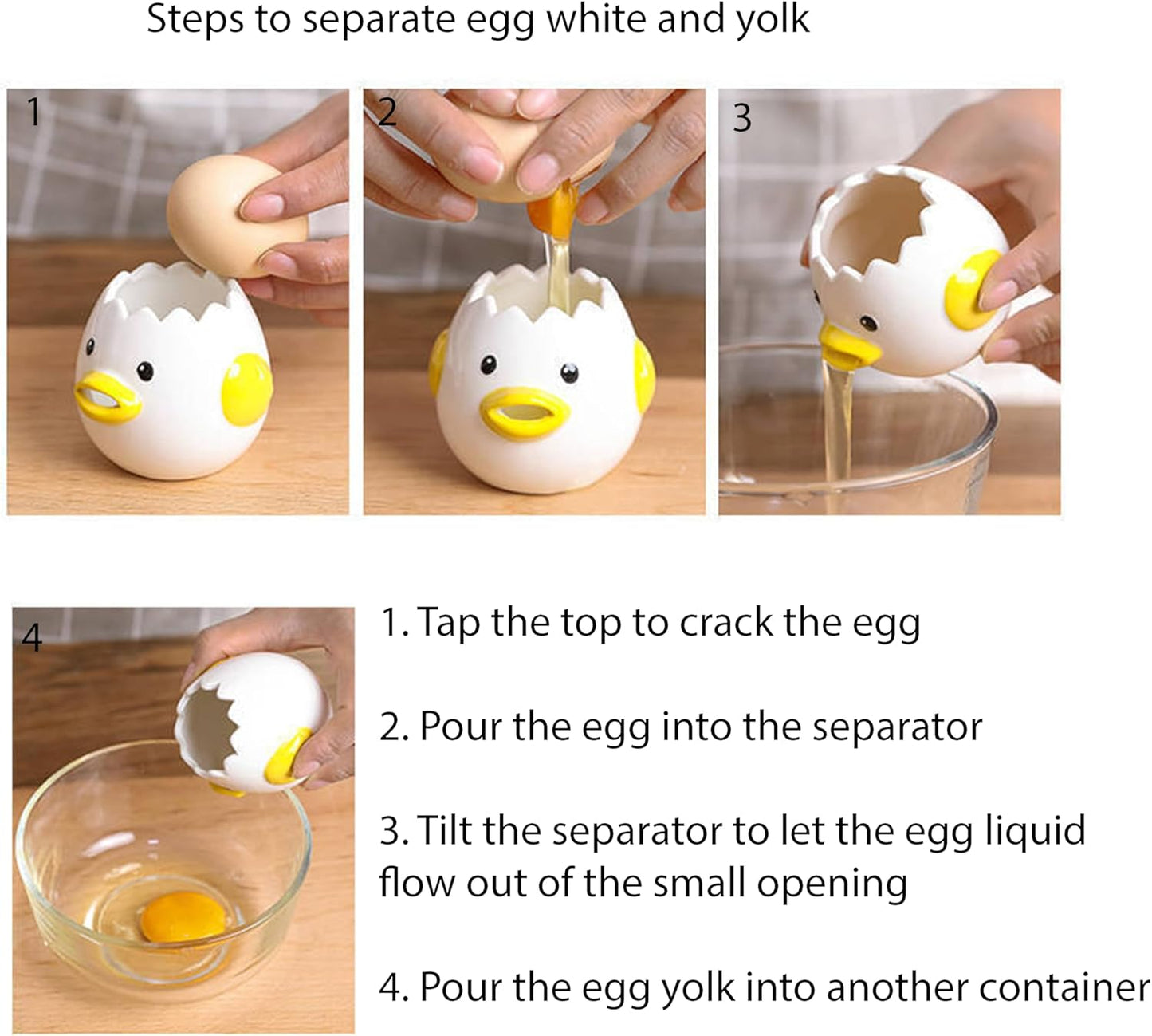 Steps to separate egg white and yolk

1

2

3

4

1. Tap the top to crack the egg

2. Pour the egg into the separator

3. Tilt the separator to let the egg liquid flow out of the small opening

4. Pour the egg yolk into another container