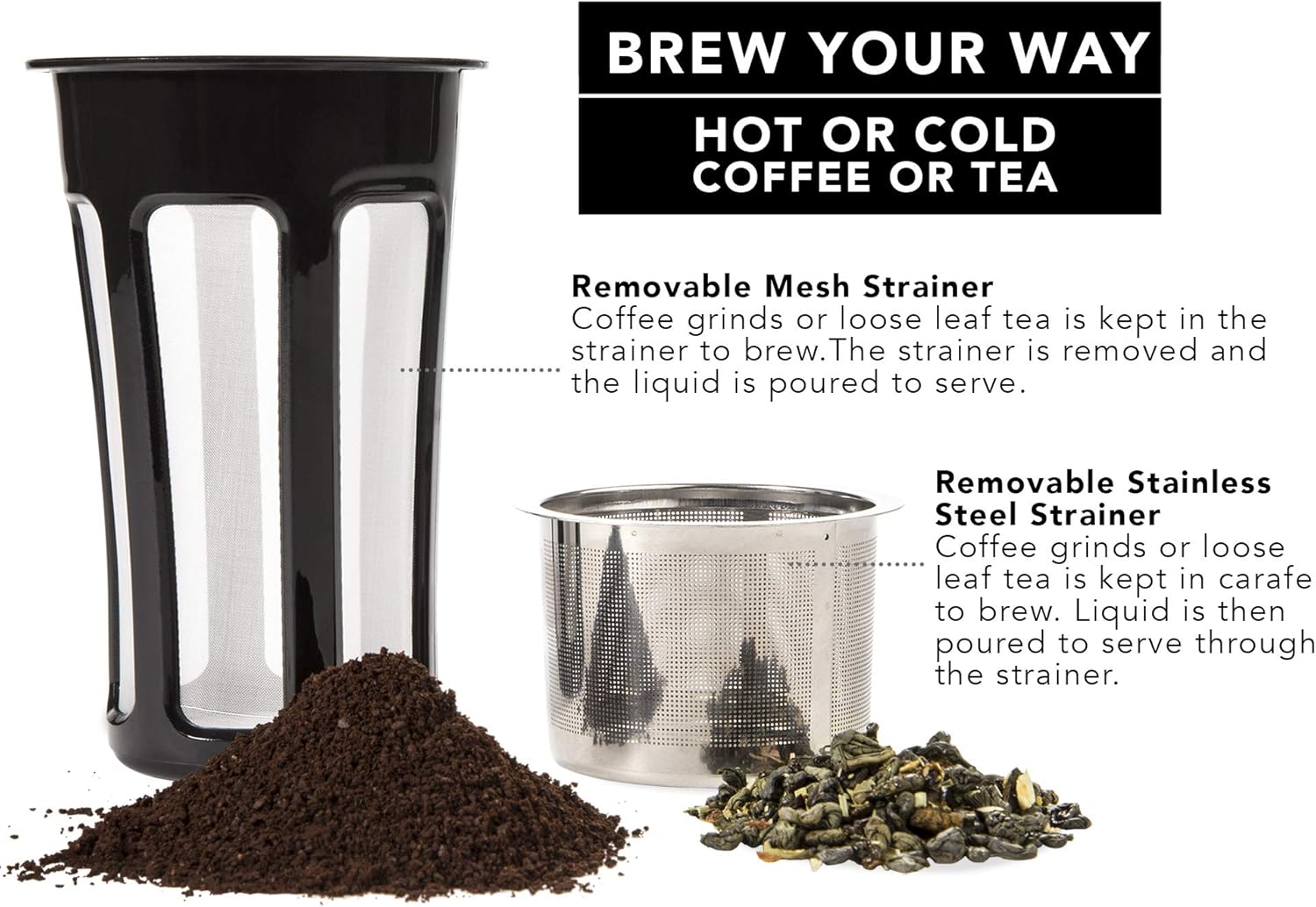 BREW YOUR WAY

HOT OR COLD
COFFEE OR TEA

Removable Mesh Strainer
Coffee grinds or loose leaf tea is kept in the strainer to brew.The strainer is removed and the liquid is poured to serve.

Removable Stainless Steel Strainer
Coffee grinds or loose leaf tea is kept in carafe to brew. Liquid is then poured to serve through the strainer.