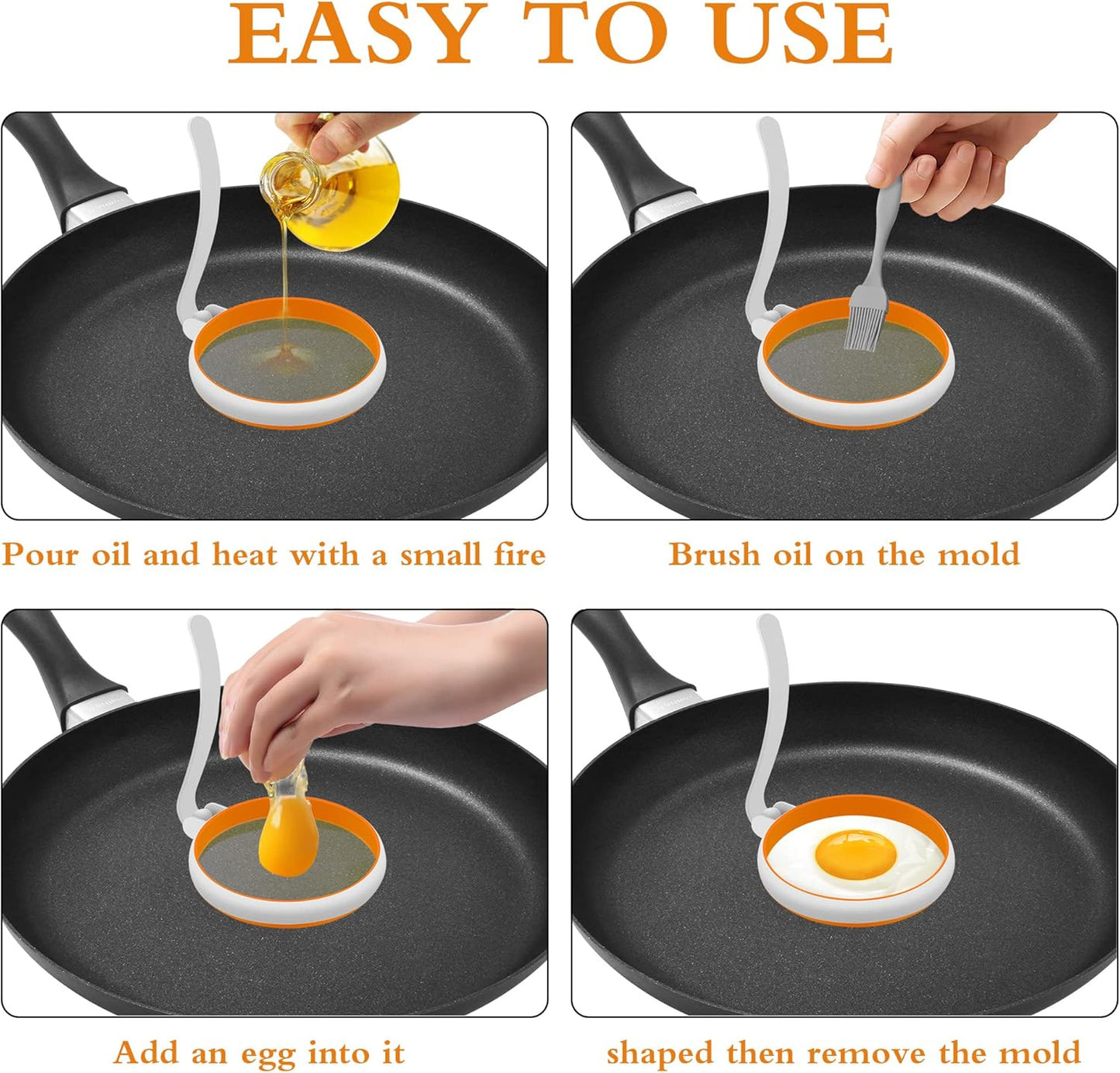 EASY TO USE

Pour oil and heat with a small fire

Brush oil on the mold

Add an egg into it

shaped then remove the mold