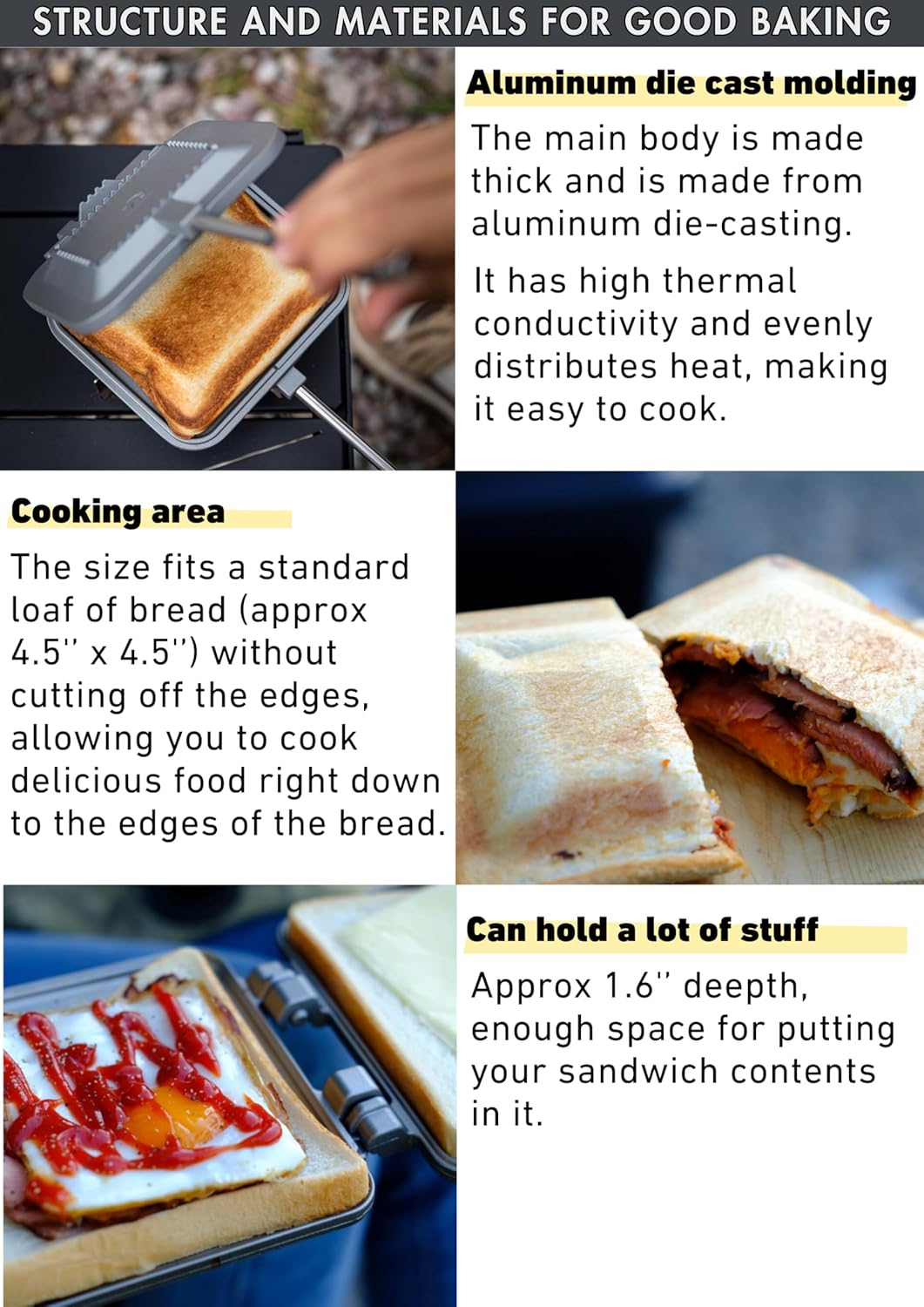 STRUCTURE AND MATERIALS FOR GOOD BAKING

Aluminum die cast molding

The main body is made thick and is made from aluminum die-casting.

It has high thermal conductivity and evenly distributes heat, making it easy to cook.

Cooking area

The size fits a standard loaf of bread (approx 4.5'' x 4.5'') without cutting off the edges, allowing you to cook delicious food right down to the edges of the bread.

Can hold a lot of stuff

Approx 1.6'' deepth, enough space for putting your sandwich contents in it.