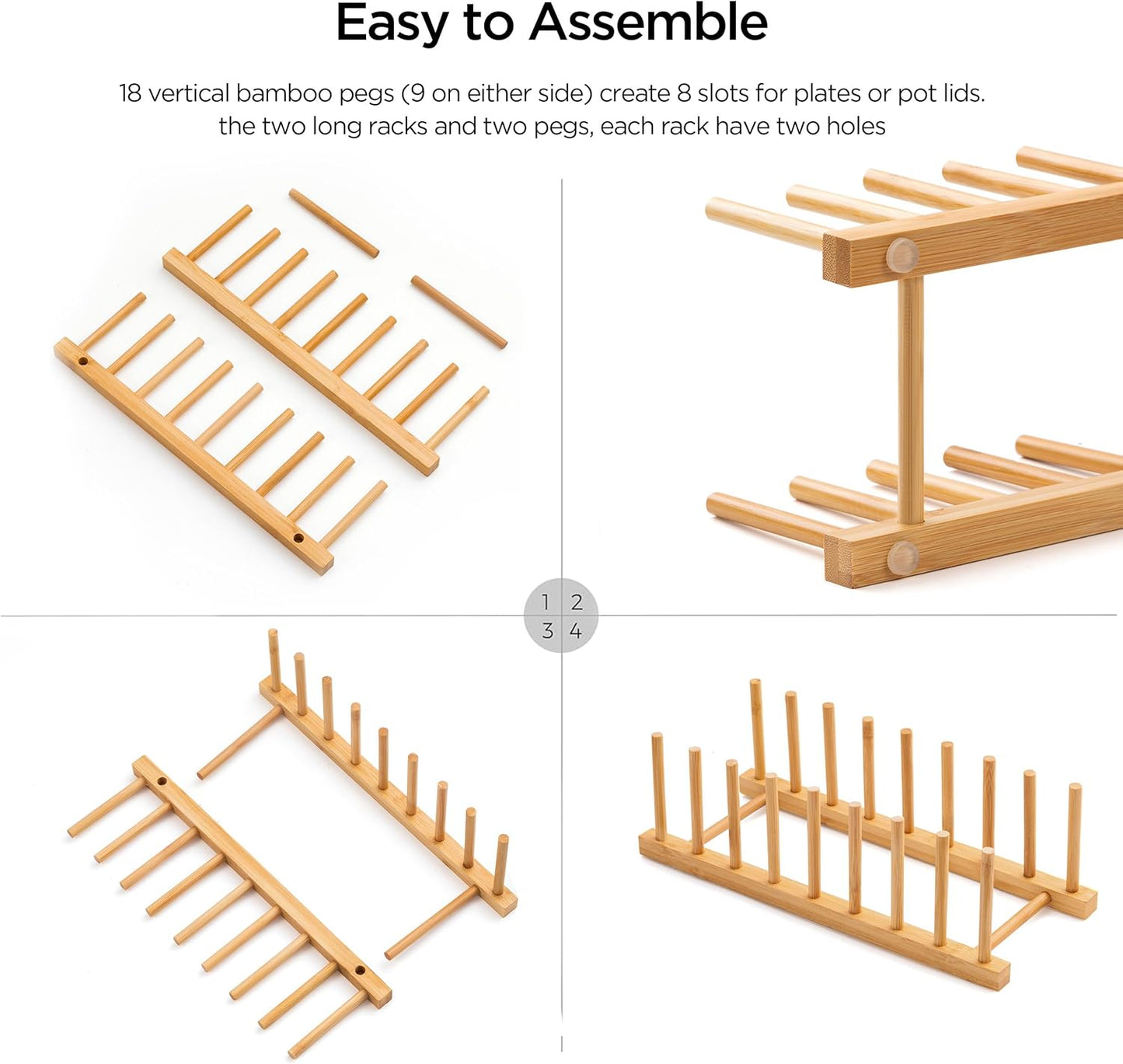 Easy to Assemble

18 vertical bamboo pegs (9 on either side) create 8 slots for plates or pot lids. the two long racks and two pegs, each rack have two holes

1 2
3 4