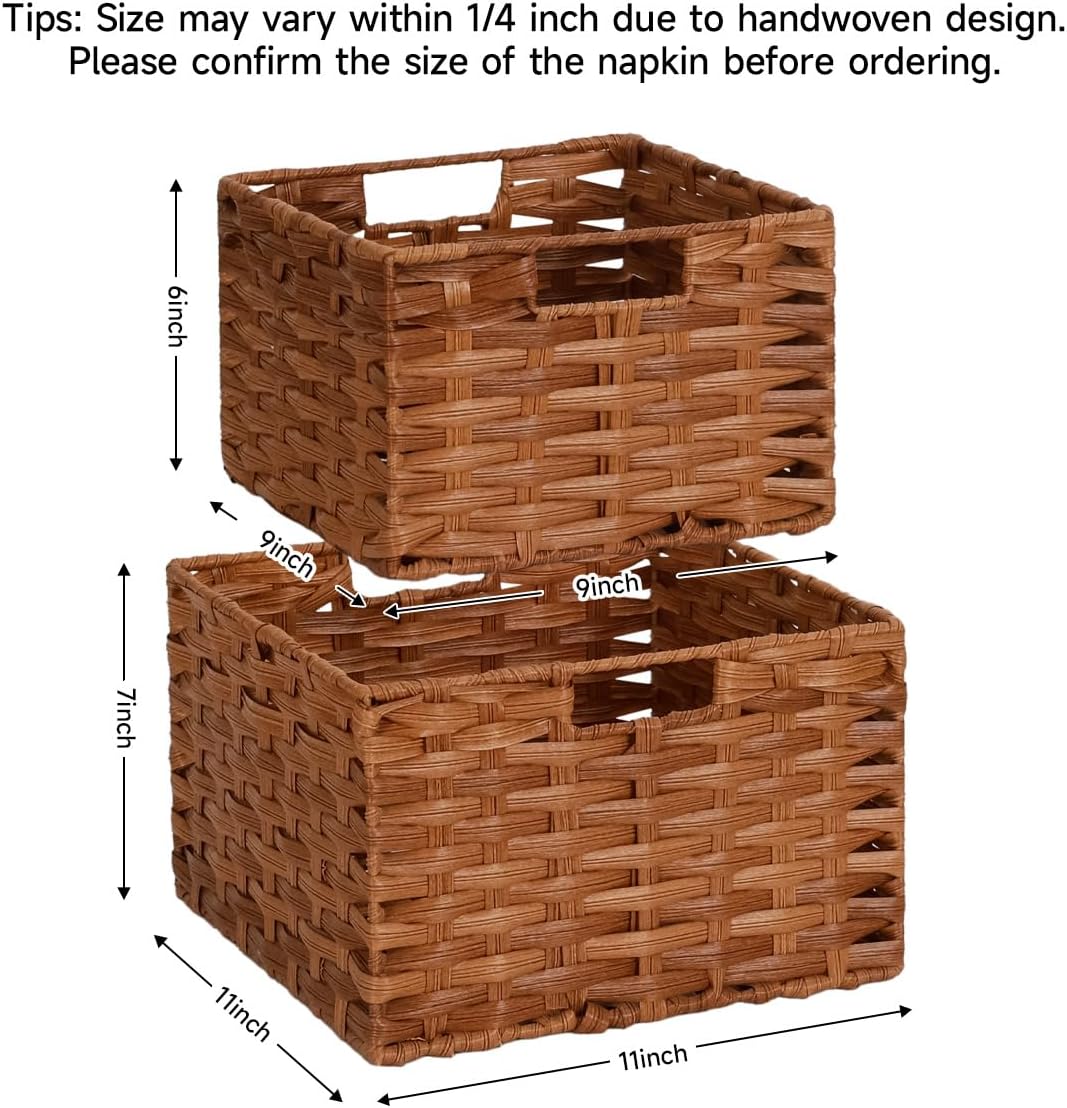 Tips: Size may vary within 1/4 inch due to handwoven design. Please confirm the size of the napkin before ordering.

6inch

9inch

9inch

7inch

11inch

11inch