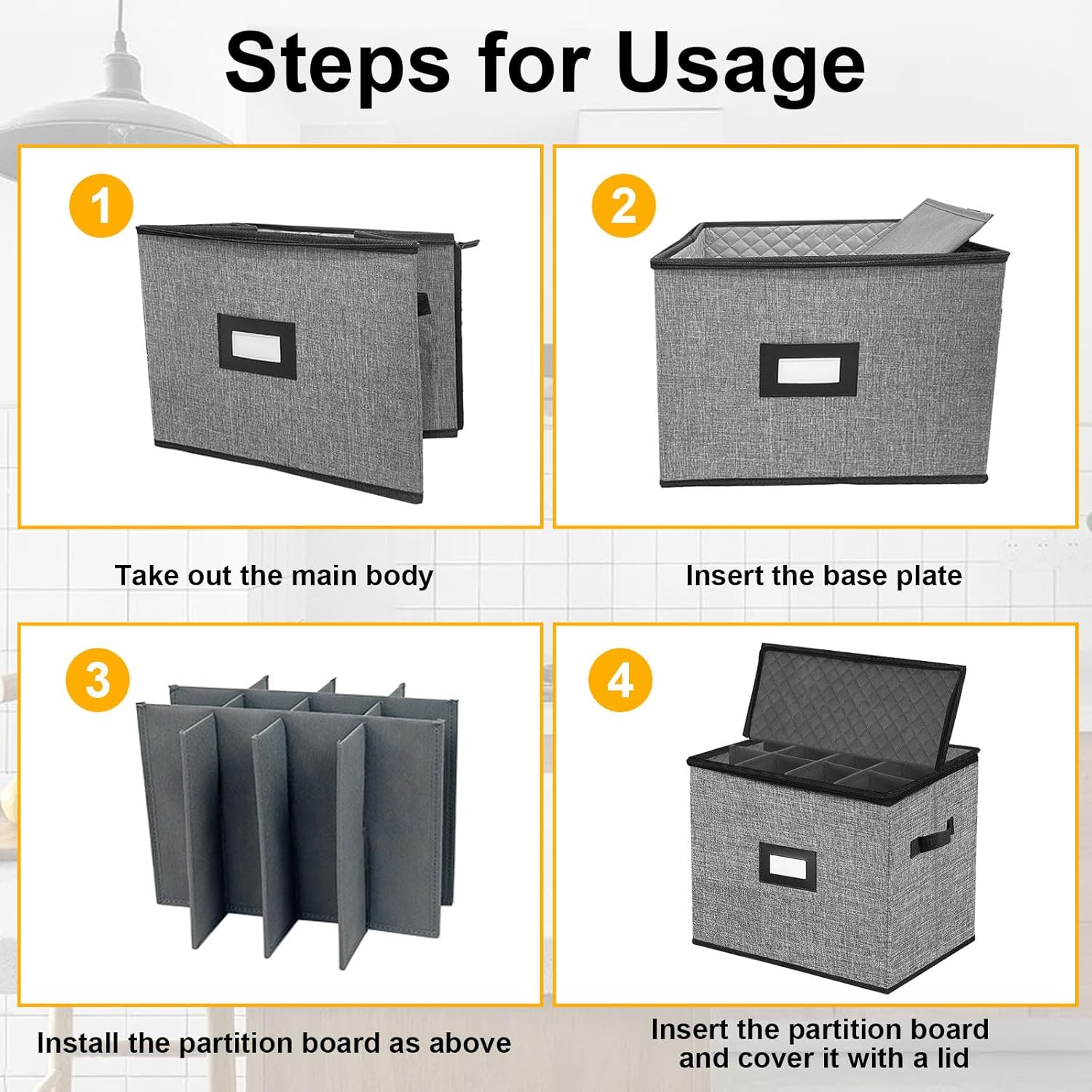 Steps for Usage

1

Take out the main body

2

Insert the base plate

3

Install the partition board as above

4

Insert the partition board and cover it with a lid