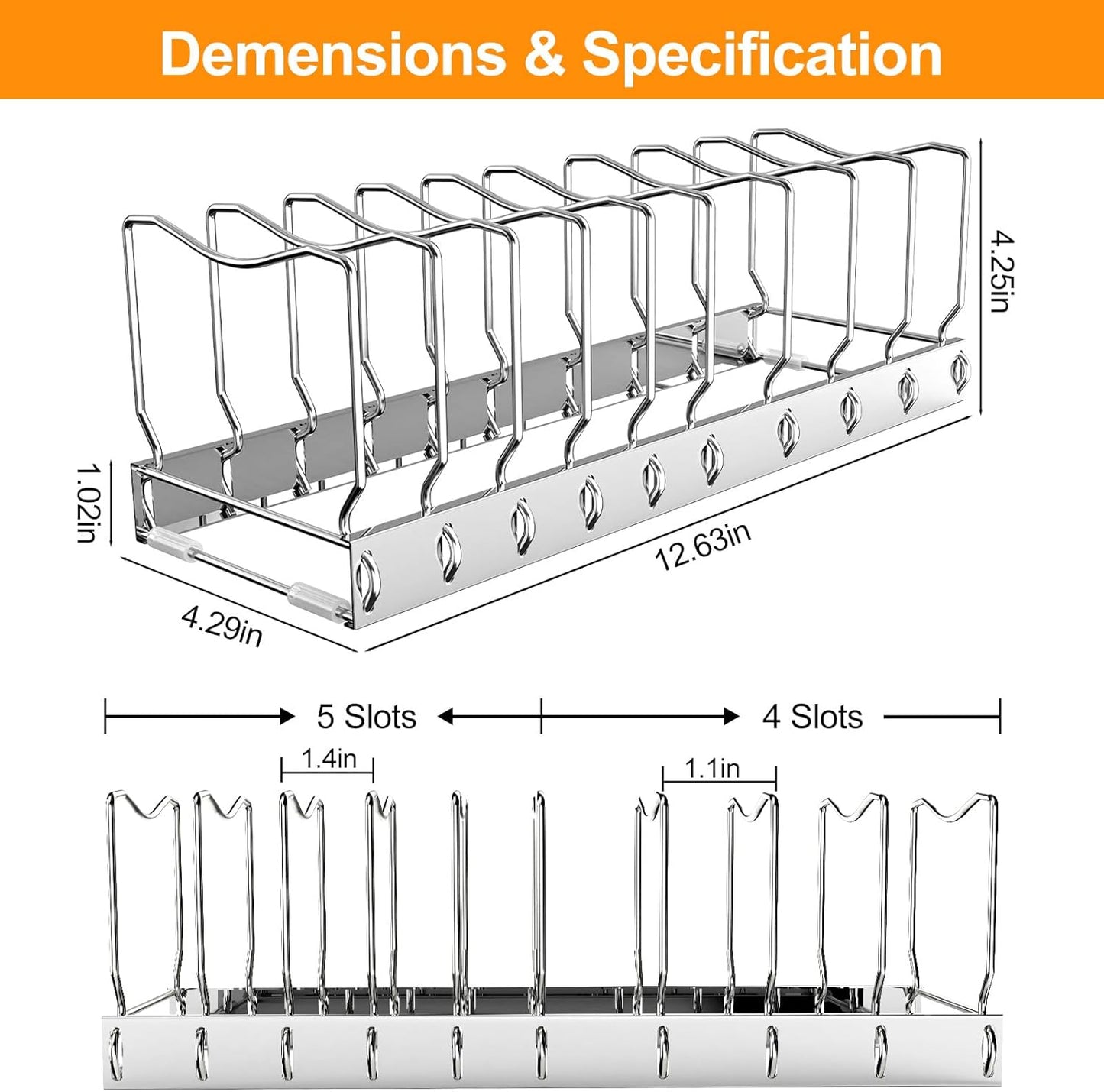 Demensions & Specification

4.25in

1.02in

12.63in

4.29in

5 Slots

4 Slots

1.4in

1.1in