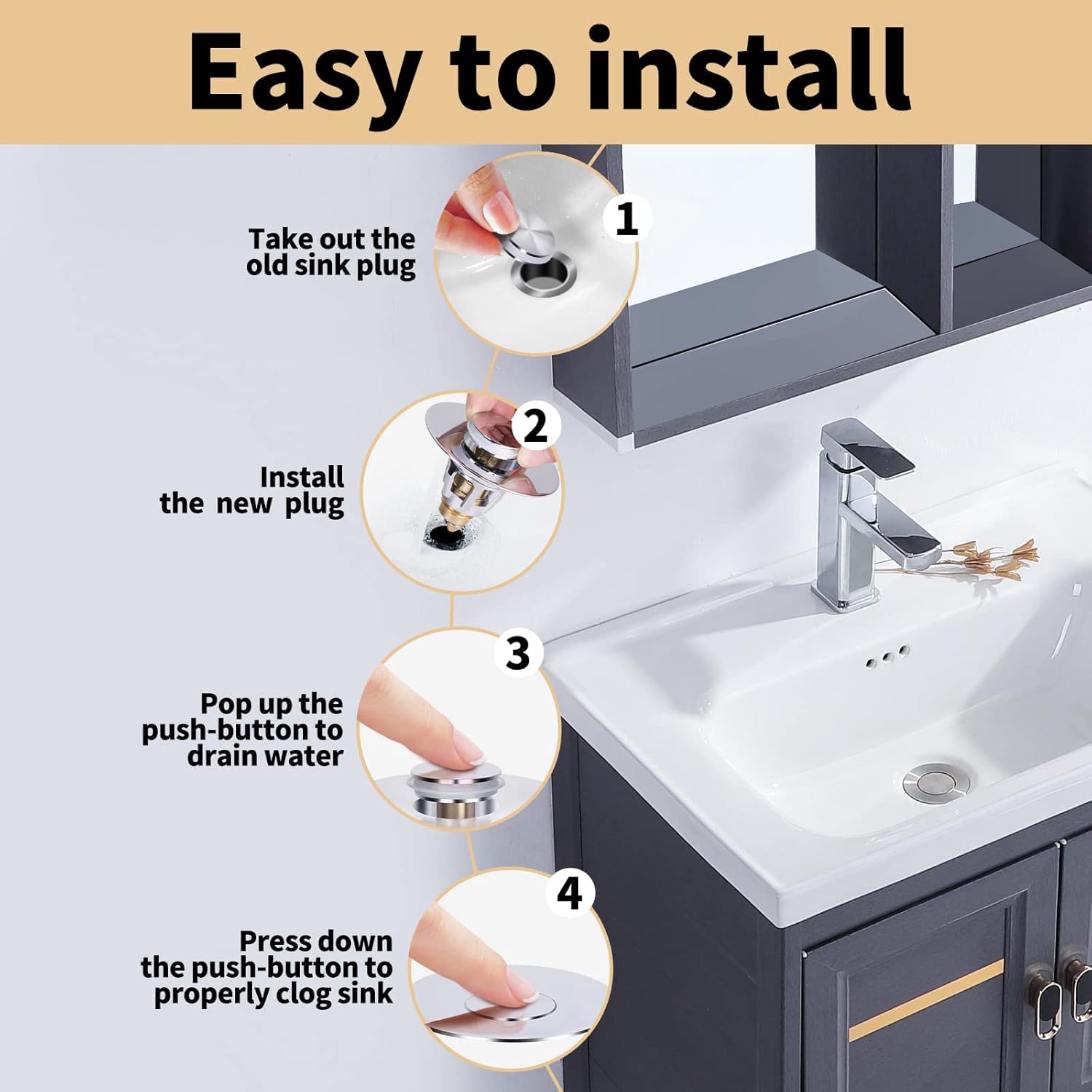 Easy to install

1

Take out the old sink plug

2

Install the new plug

3

Pop up the push-button to drain water

4

Press down the push-button to properly clog sink