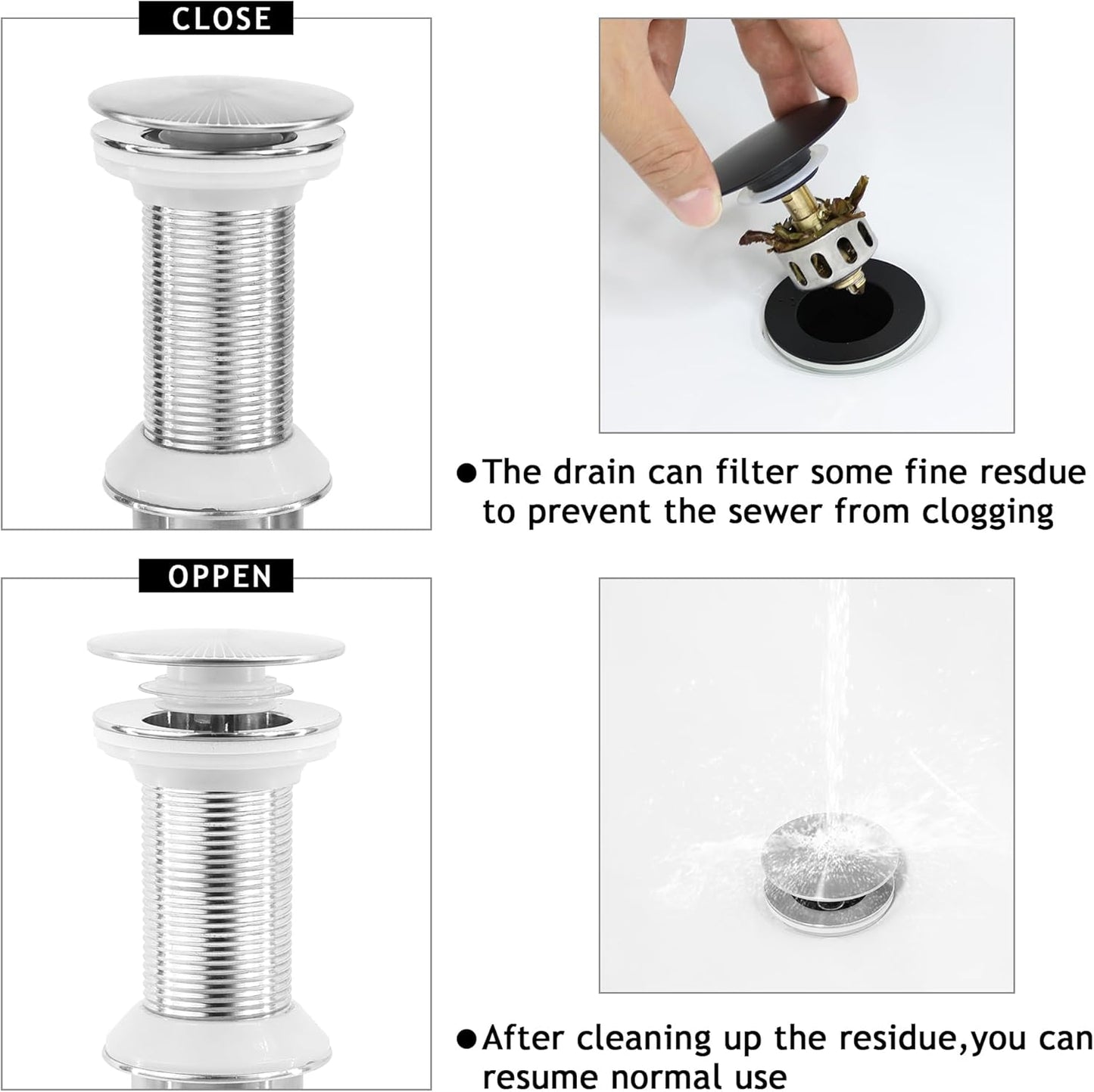 CLOSE

●The drain can filter some fine resdue to prevent the sewer from clogging

OPPEN

●After cleaning up the residue,you can resume normal use