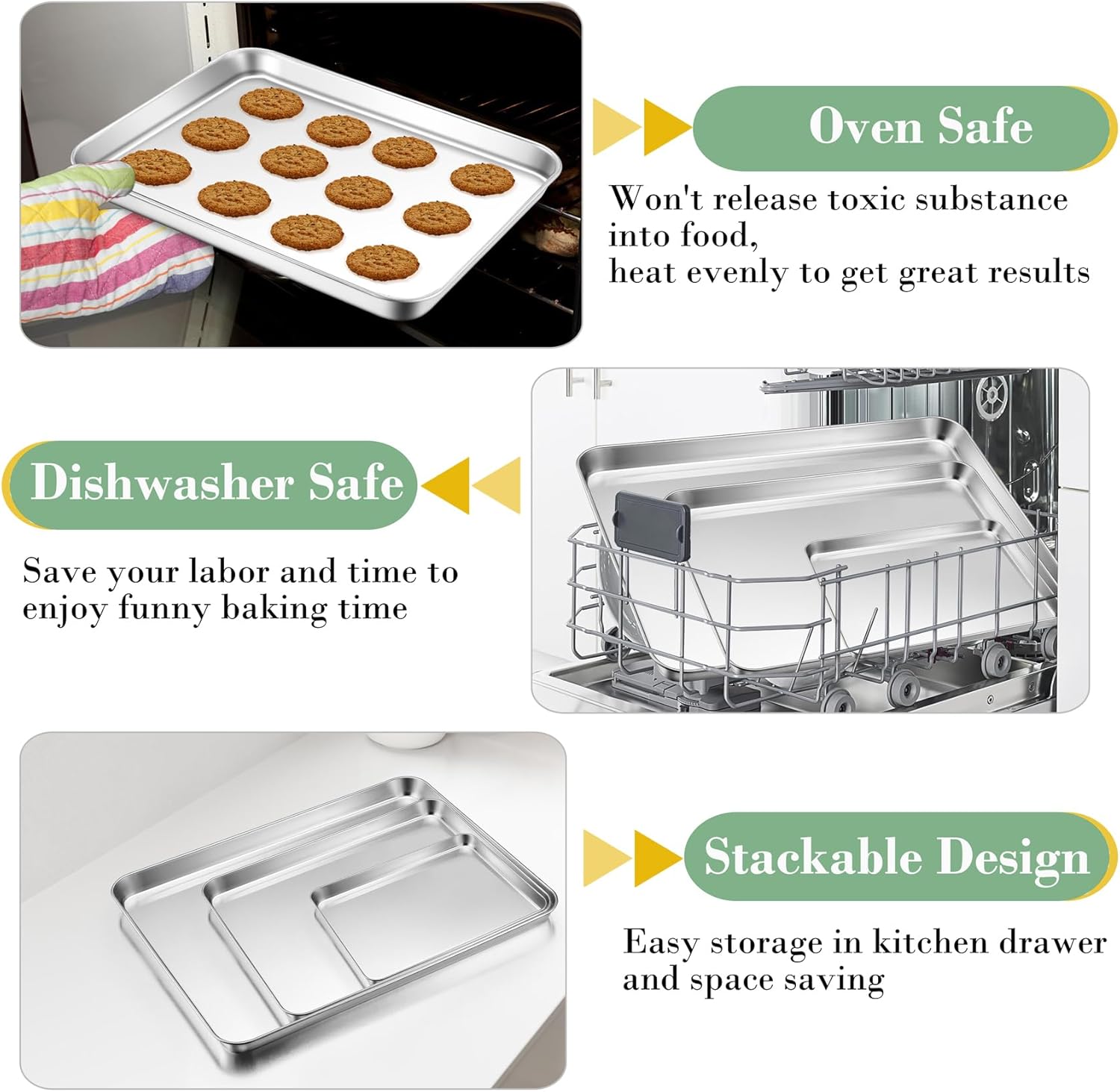 Oven Safe

Won't release toxic substance into food,
heat evenly to get great results

Dishwasher Safe

Save your labor and time to enjoy funny baking time

Stackable Design

Easy storage in kitchen drawer and space saving