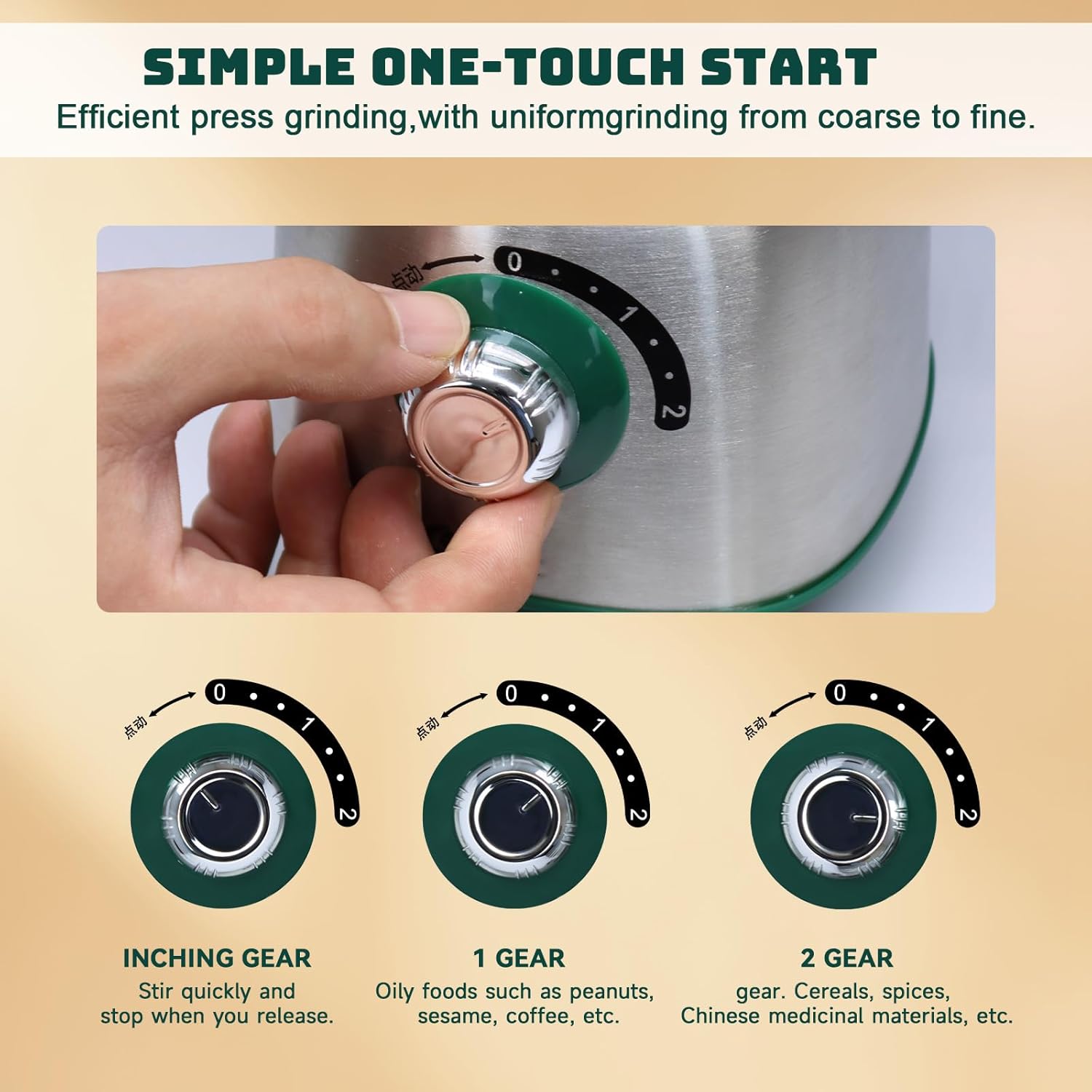 SIMPLE ONE-TOUCH START
Efficient press grinding,with uniformgrinding from coarse to fine.

点动 0 1 2

点动 0 1 2

点动 0 1 2

点动 0 1 2

INCHING GEAR
Stir quickly and stop when you release.

1 GEAR
Oily foods such as peanuts, sesame, coffee, etc.

2 GEAR
gear. Cereals, spices, Chinese medicinal materials, etc.