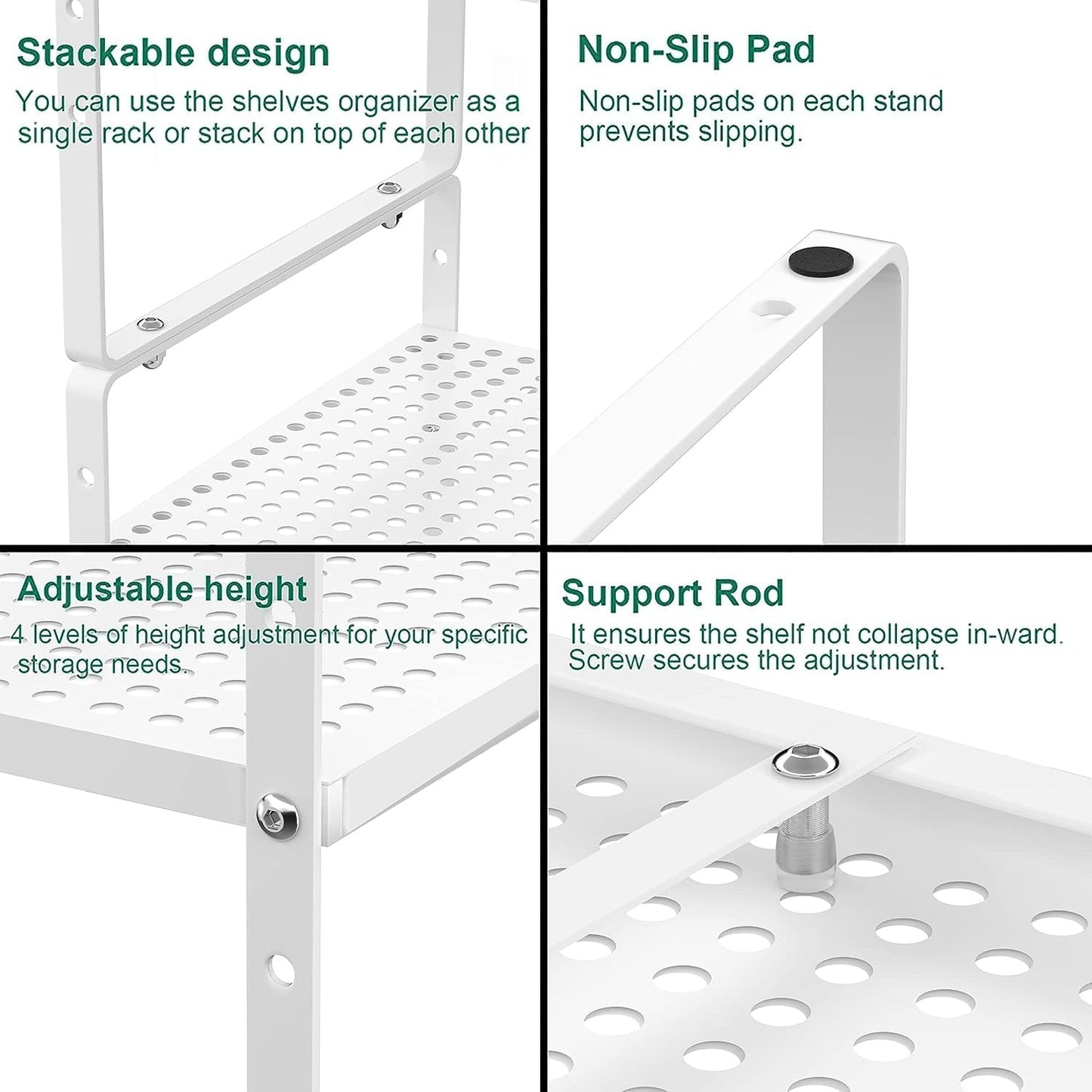 Stackable design

You can use the shelves organizer as a single rack or stack on top of each other

Non-Slip Pad

Non-slip pads on each stand prevents slipping.

Adjustable height

4 levels of height adjustment for your specific storage needs.

Support Rod

It ensures the shelf not collapse in-ward. Screw secures the adjustment.