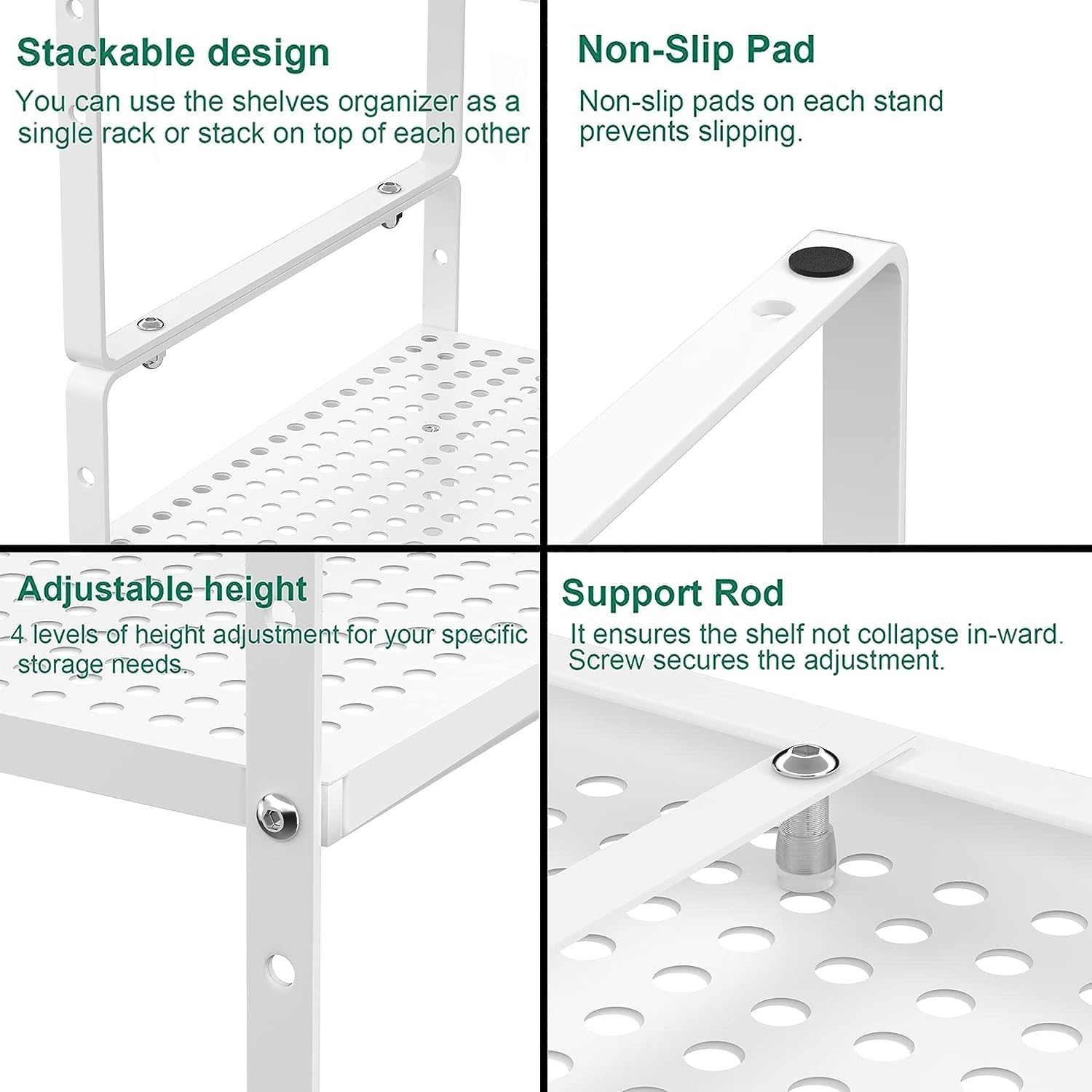 Stackable design
You can use the shelves organizer as a single rack or stack on top of each other

Non-Slip Pad
Non-slip pads on each stand prevents slipping.

Adjustable height
4 levels of height adjustment for your specific storage needs.

Support Rod
It ensures the shelf not collapse in-ward. Screw secures the adjustment.