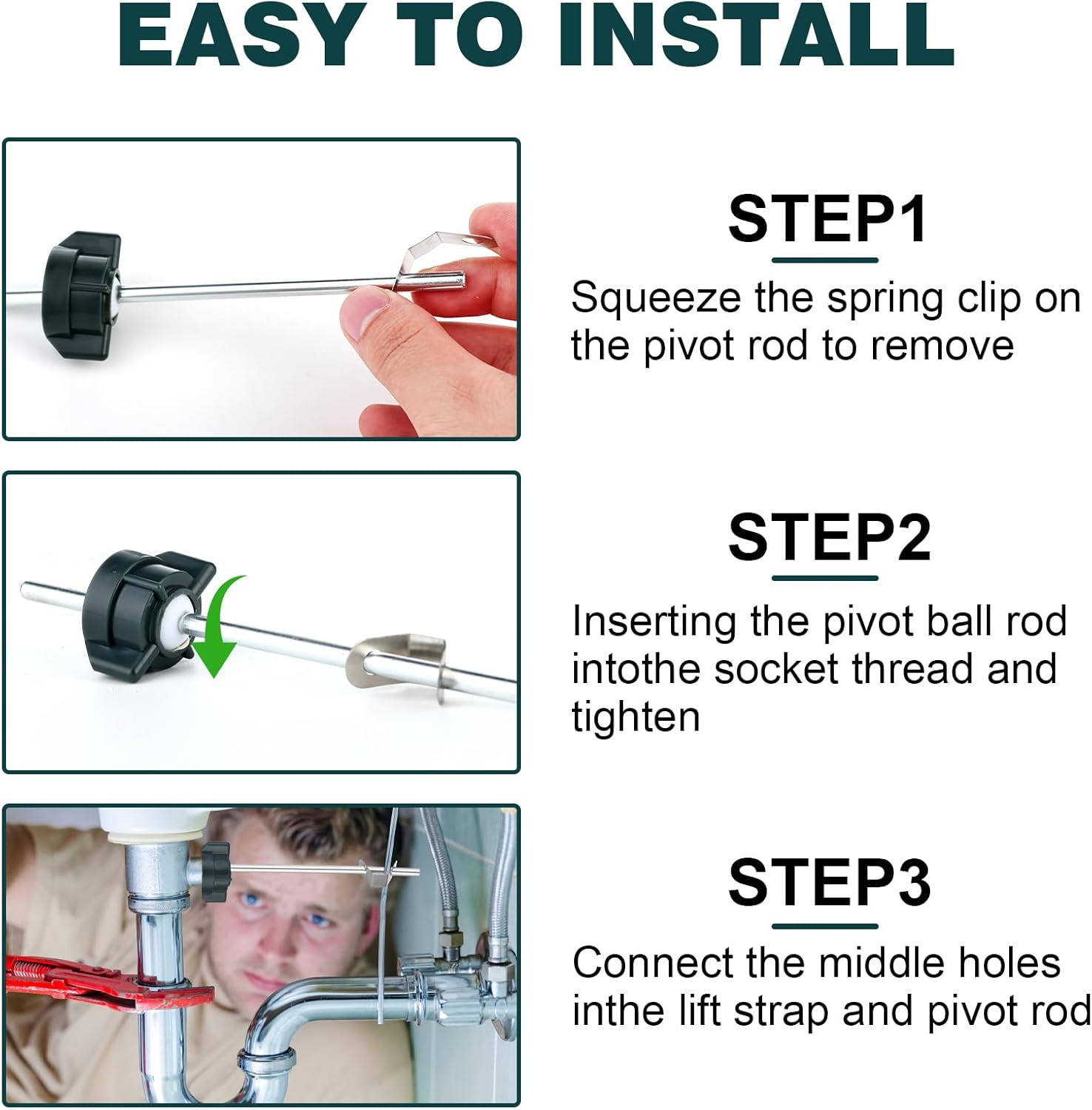 EASY TO INSTALL

STEP1

Squeeze the spring clip on the pivot rod to remove

STEP2

Inserting the pivot ball rod intothe socket thread and tighten

STEP3

Connect the middle holes inthe lift strap and pivot rod