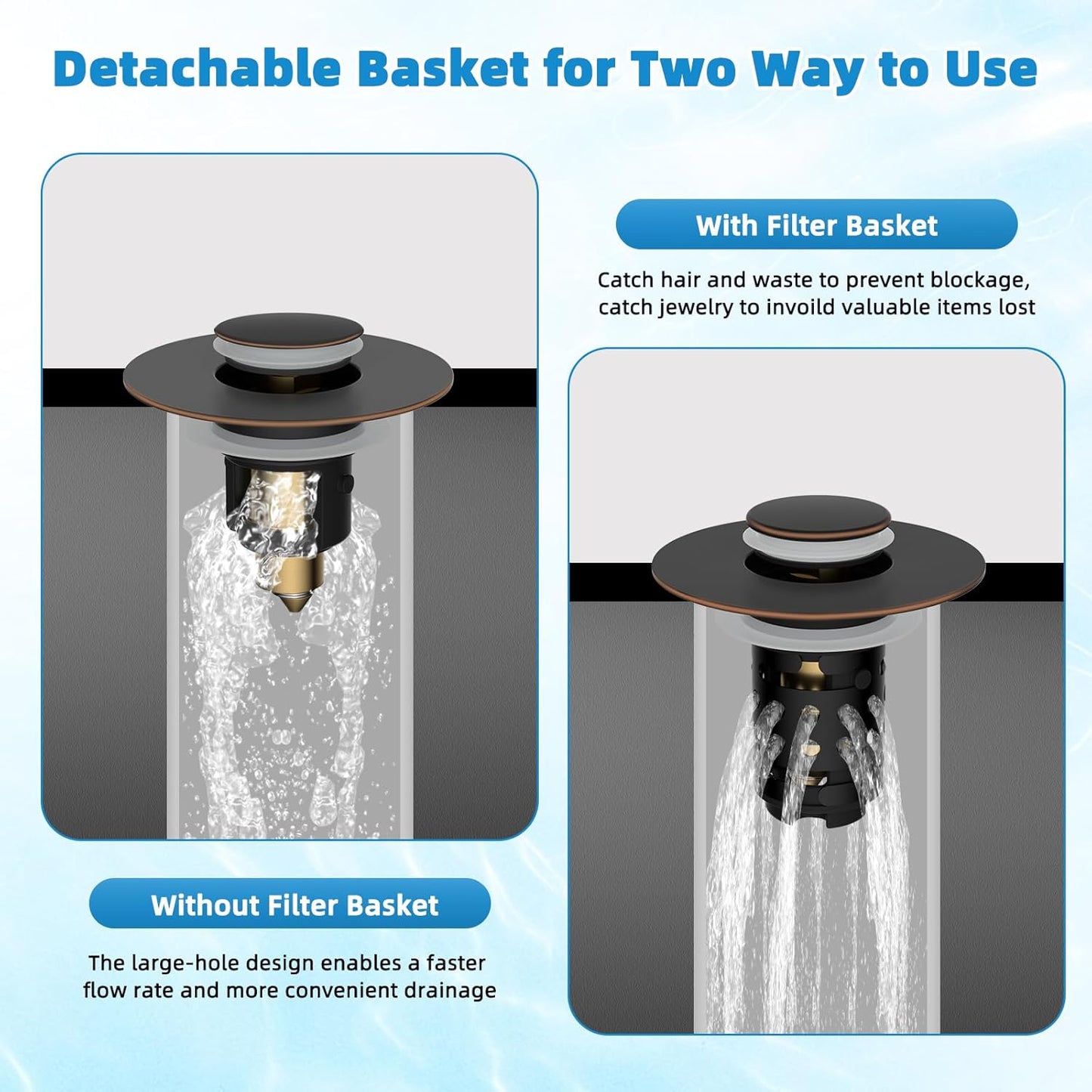 Detachable Basket for Two Way to Use

With Filter Basket

Catch hair and waste to prevent blockage, catch jewelry to invoild valuable items lost

Without Filter Basket

The large-hole design enables a faster flow rate and more convenient drainage