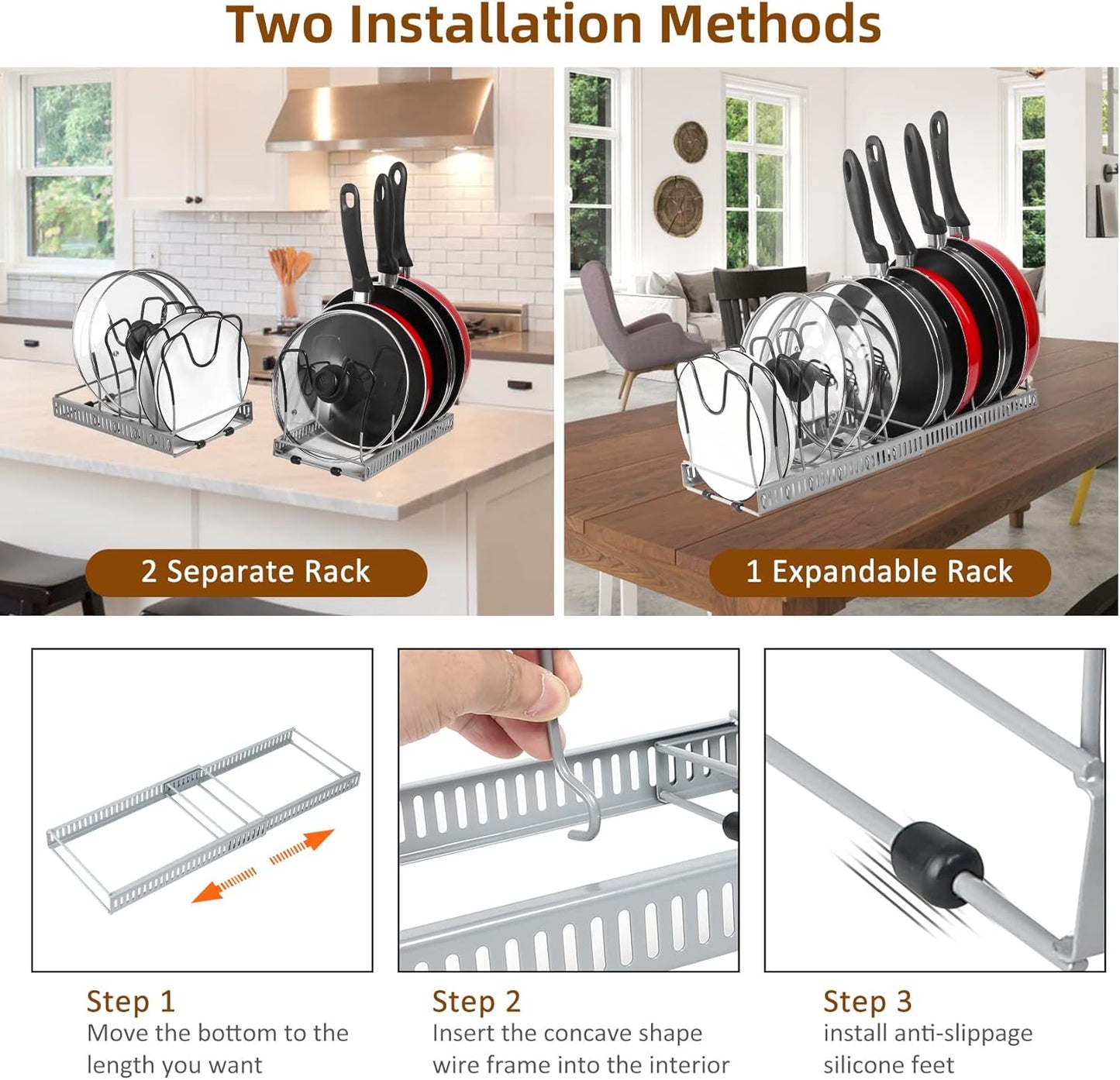 Two Installation Methods

2 Separate Rack

1 Expandable Rack

Step 1
Move the bottom to the length you want

Step 2
Insert the concave shape wire frame into the interior

Step 3
install anti-slippage silicone feet