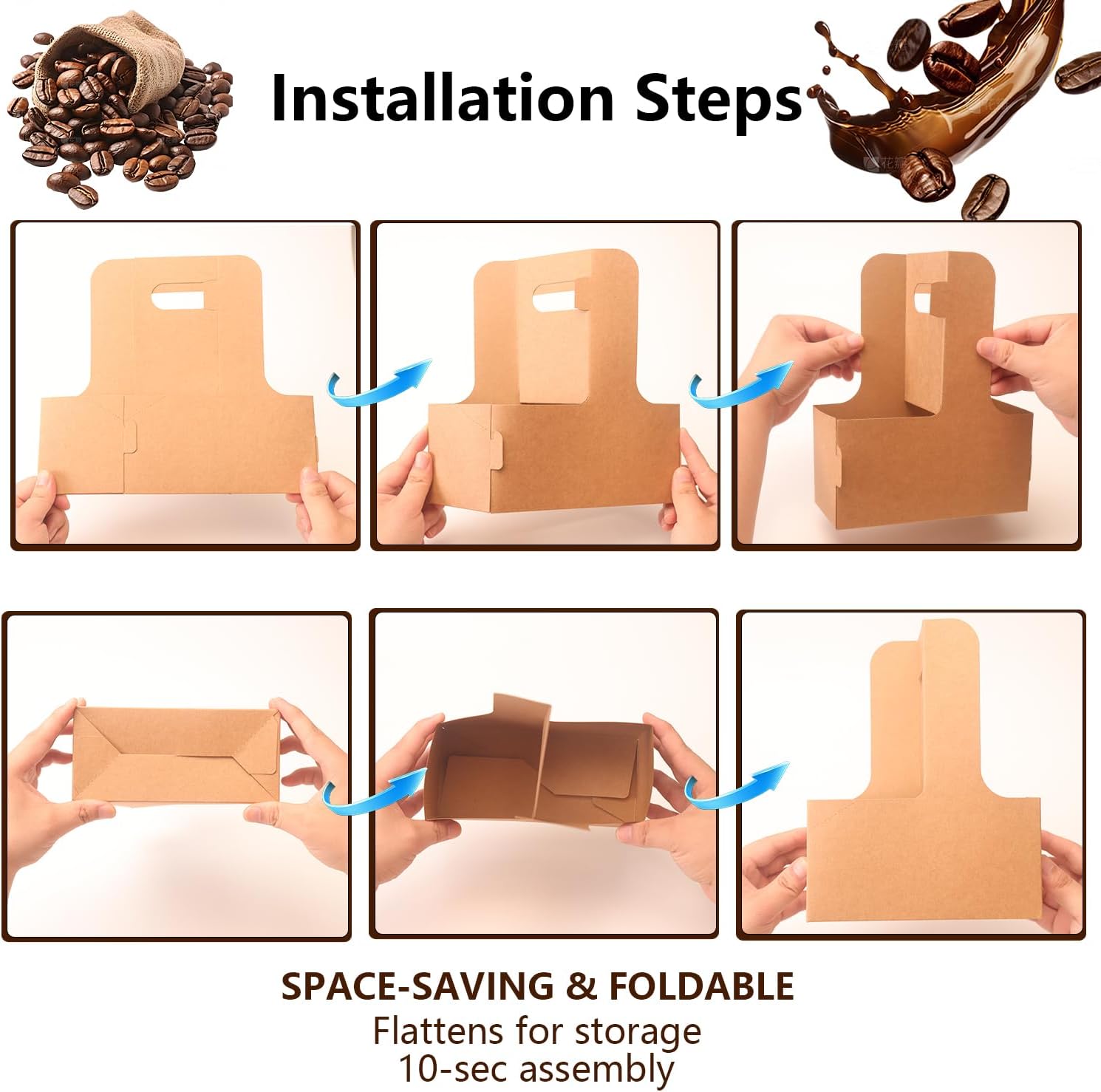 Installation Steps

SPACE-SAVING & FOLDABLE
Flattens for storage
10-sec assembly