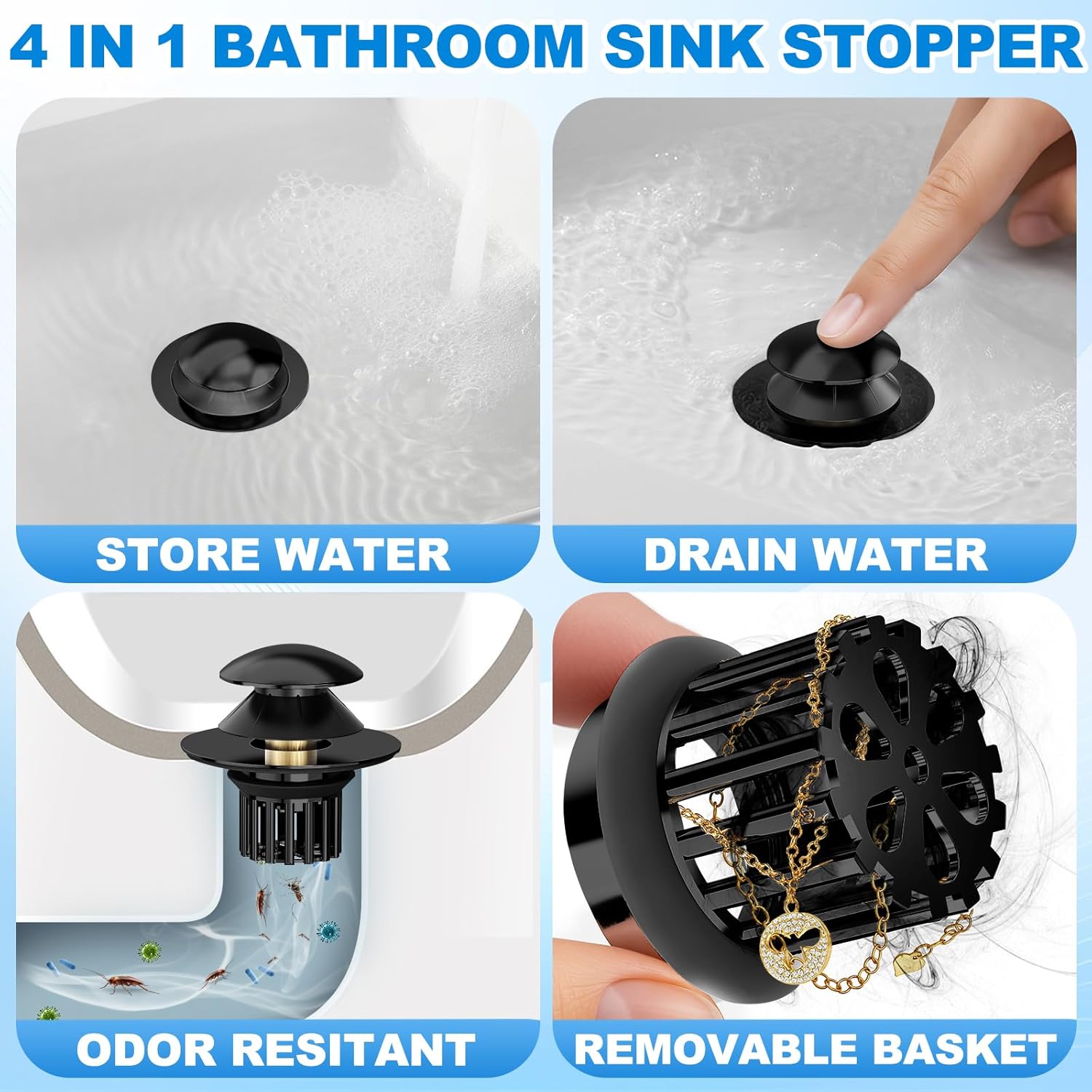 4 IN 1 BATHROOM SINK STOPPER

STORE WATER

DRAIN WATER

ODOR RESITANT

REMOVABLE BASKET