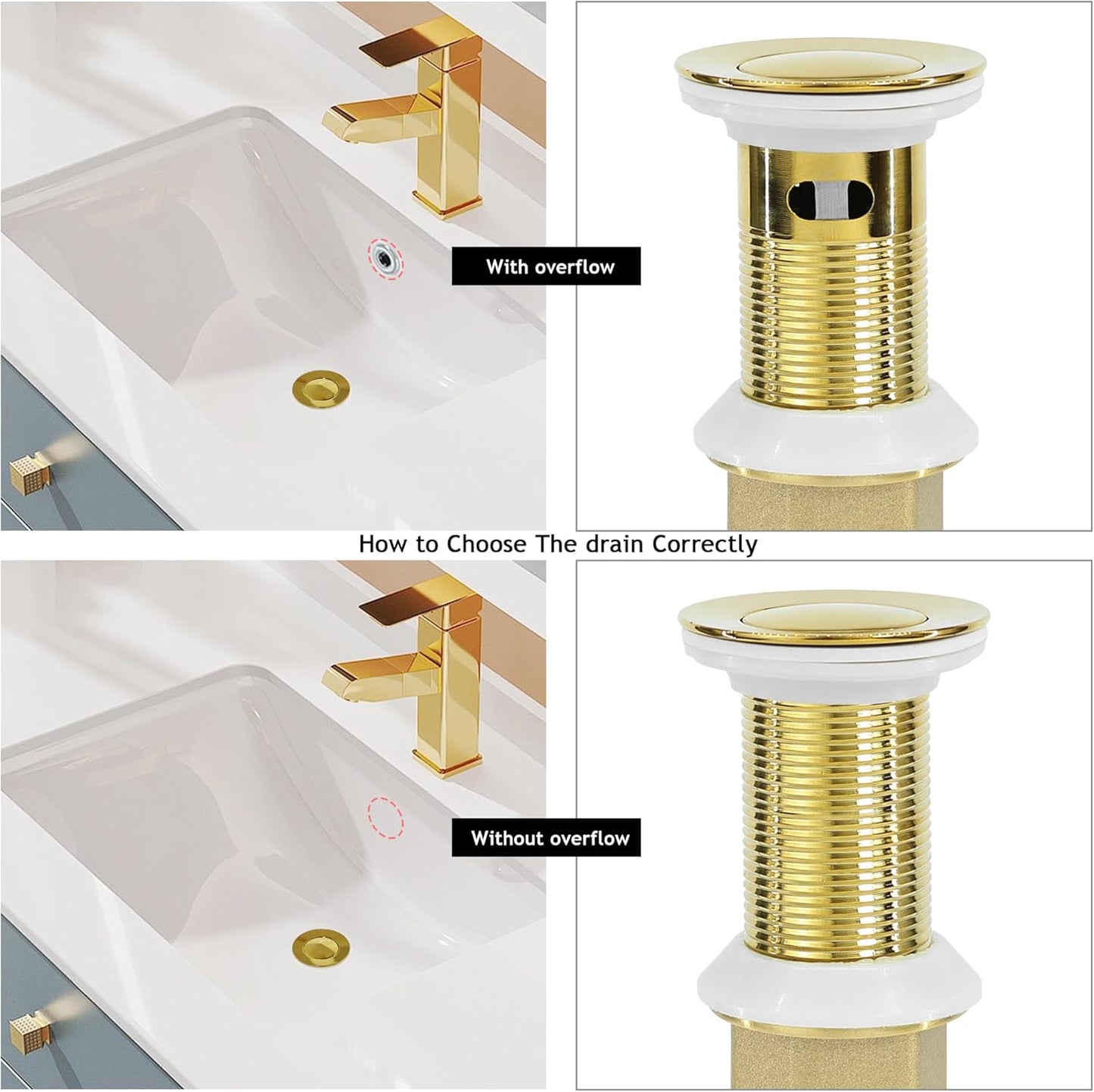 With overflow

How to Choose The drain Correctly

Without overflow