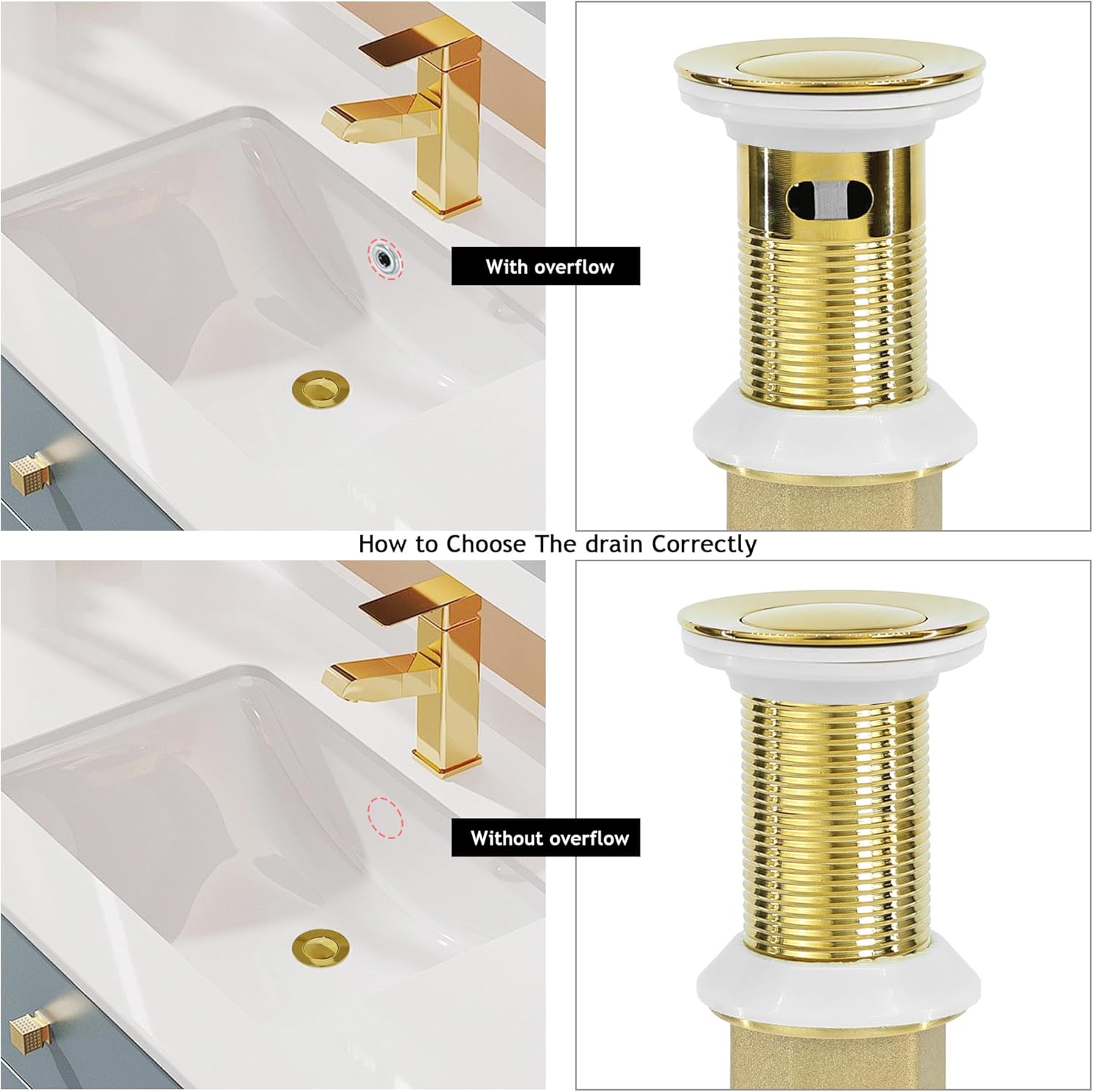 With overflow

How to Choose The drain Correctly

Without overflow