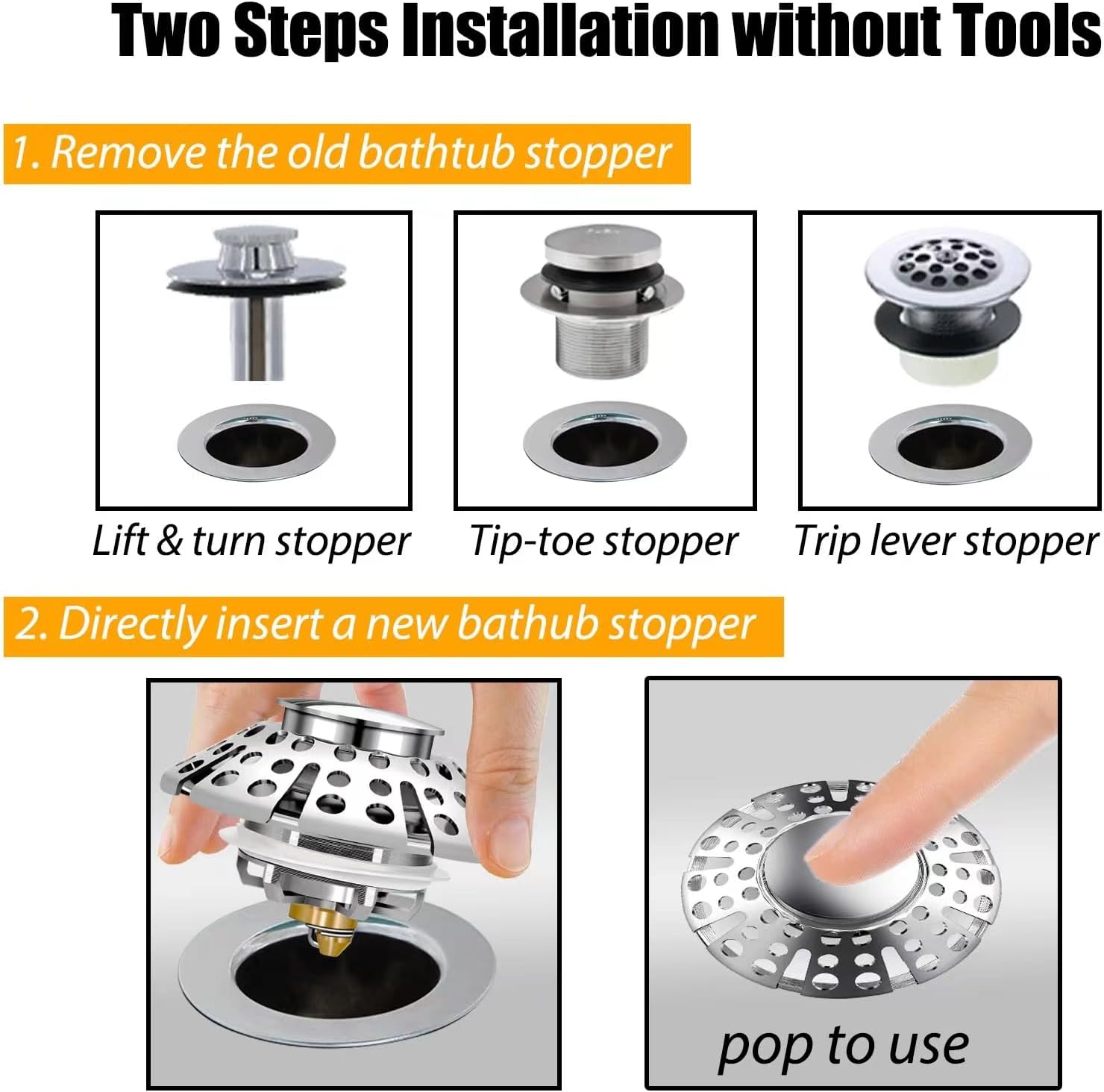 Two Steps Installation without Tools

1. Remove the old bathtub stopper

Lift & turn stopper

Tip-toe stopper

Trip lever stopper

2. Directly insert a new bathub stopper

pop to use