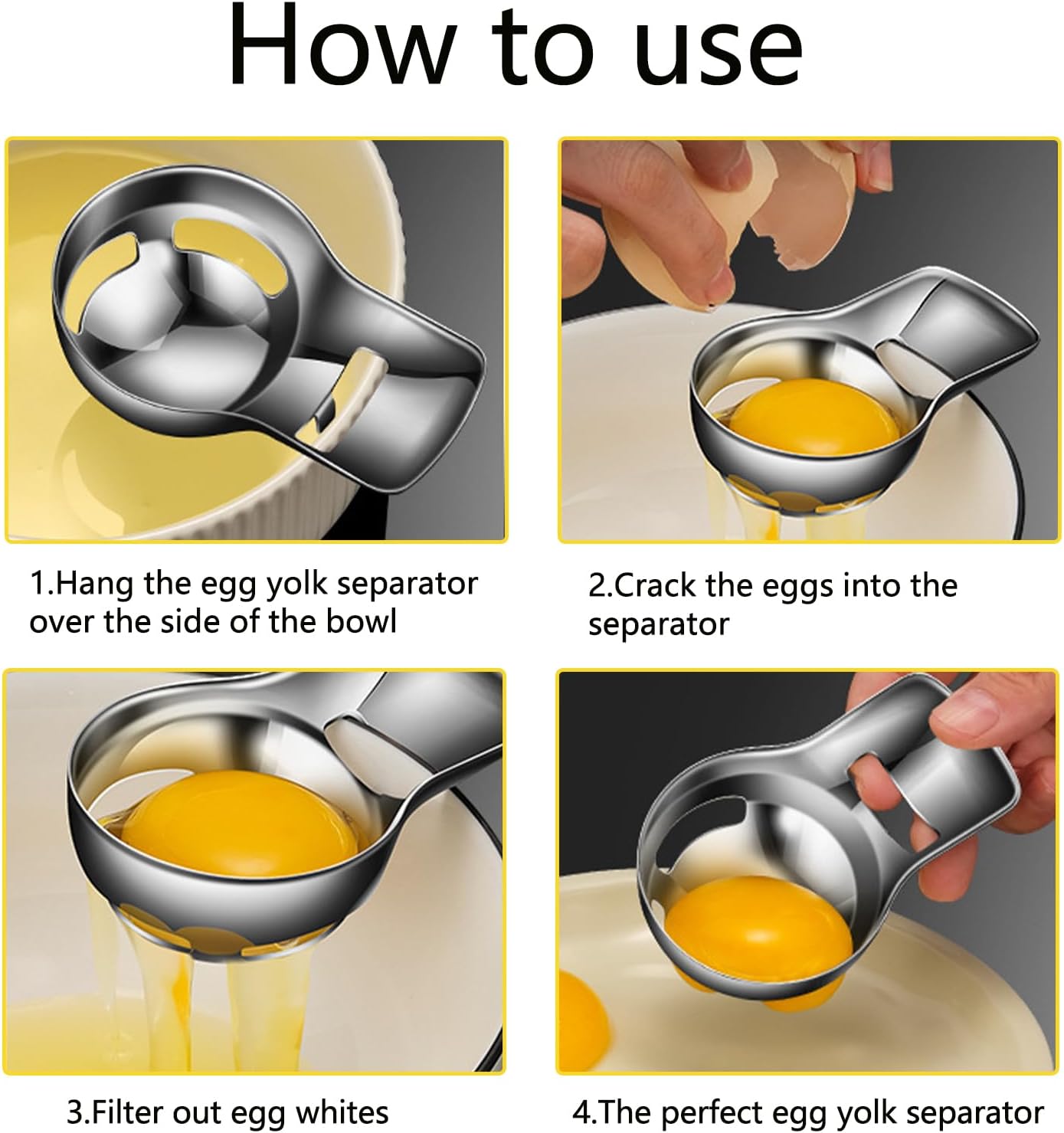 How to use

1.Hang the egg yolk separator over the side of the bowl

2.Crack the eggs into the separator

3.Filter out egg whites

4.The perfect egg yolk separator