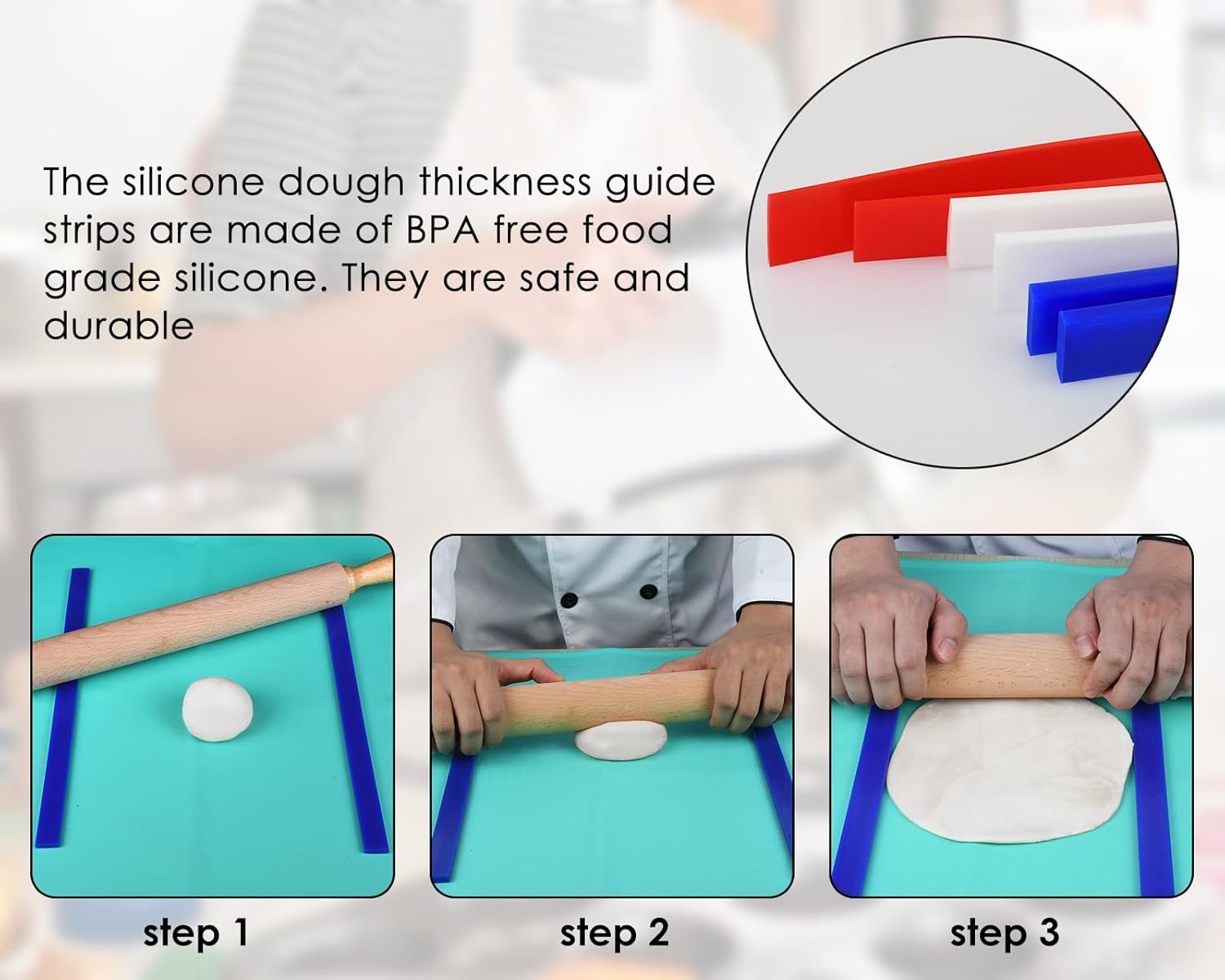 The silicone dough thickness guide strips are made of BPA free food grade silicone. They are safe and durable

step 1

step 2

step 3