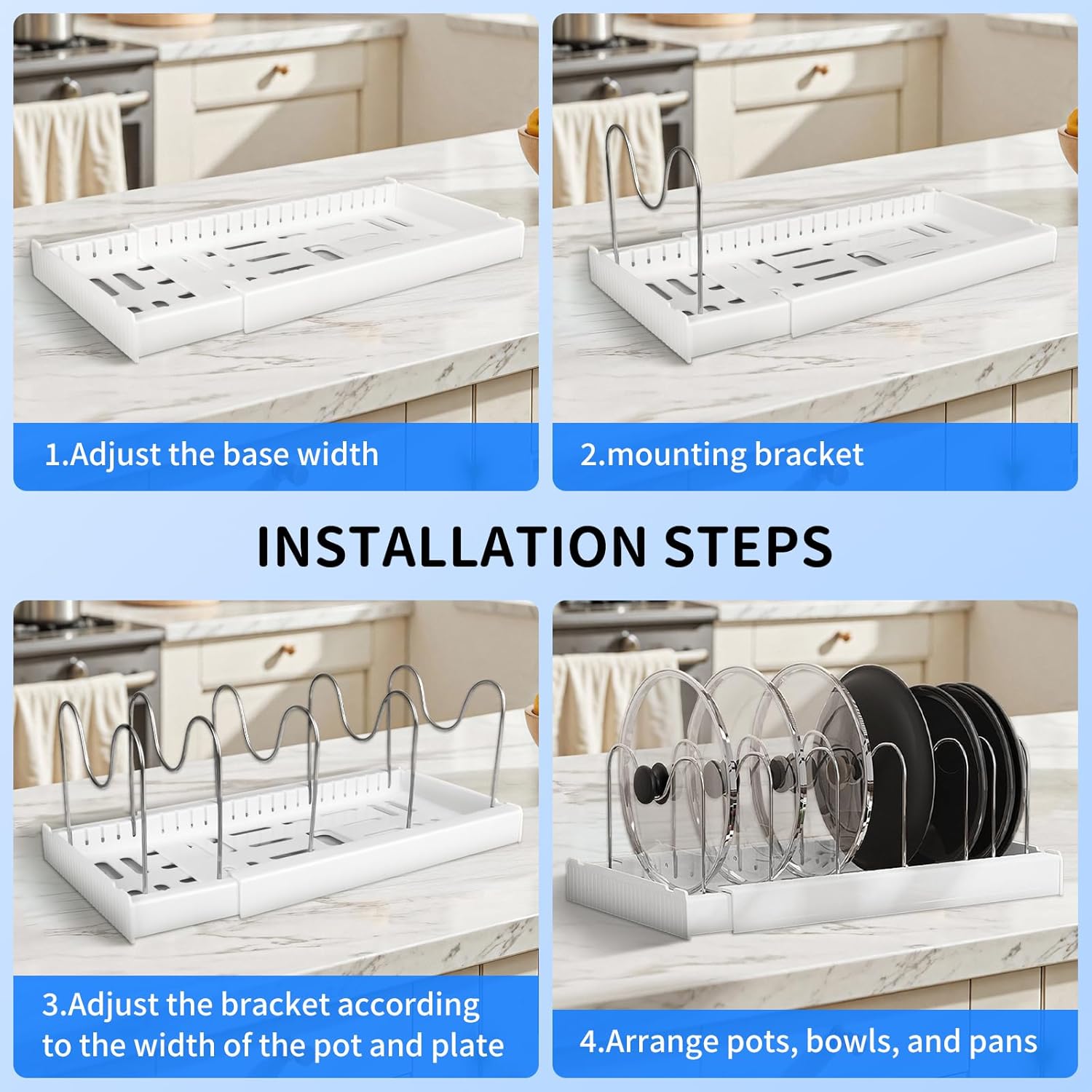 1.Adjust the base width

2.mounting bracket

INSTALLATION STEPS

3.Adjust the bracket according to the width of the pot and plate

4.Arrange pots, bowls, and pans