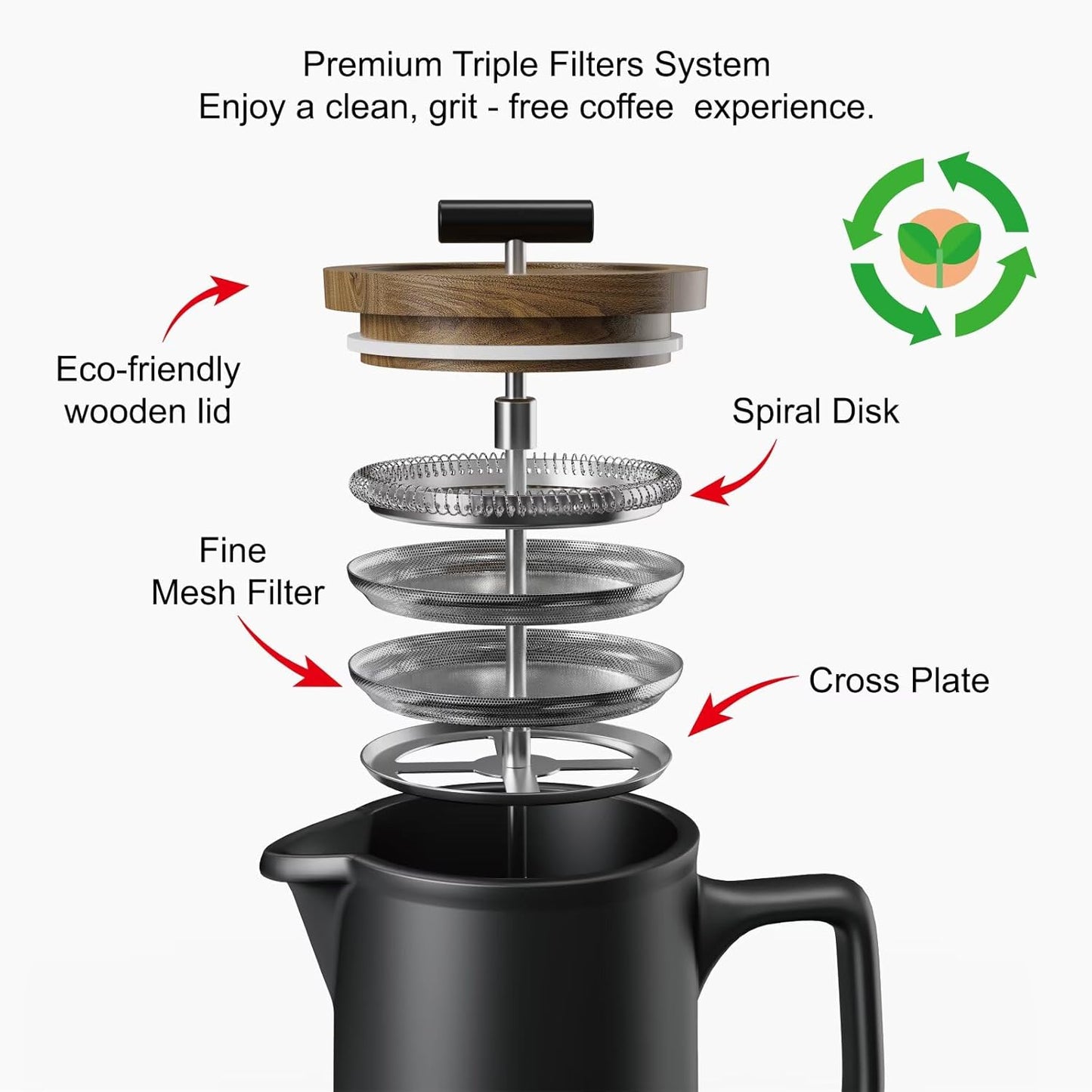 Premium Triple Filters System
Enjoy a clean, grit - free coffee experience.

Eco-friendly wooden lid

Spiral Disk

Fine Mesh Filter

Cross Plate