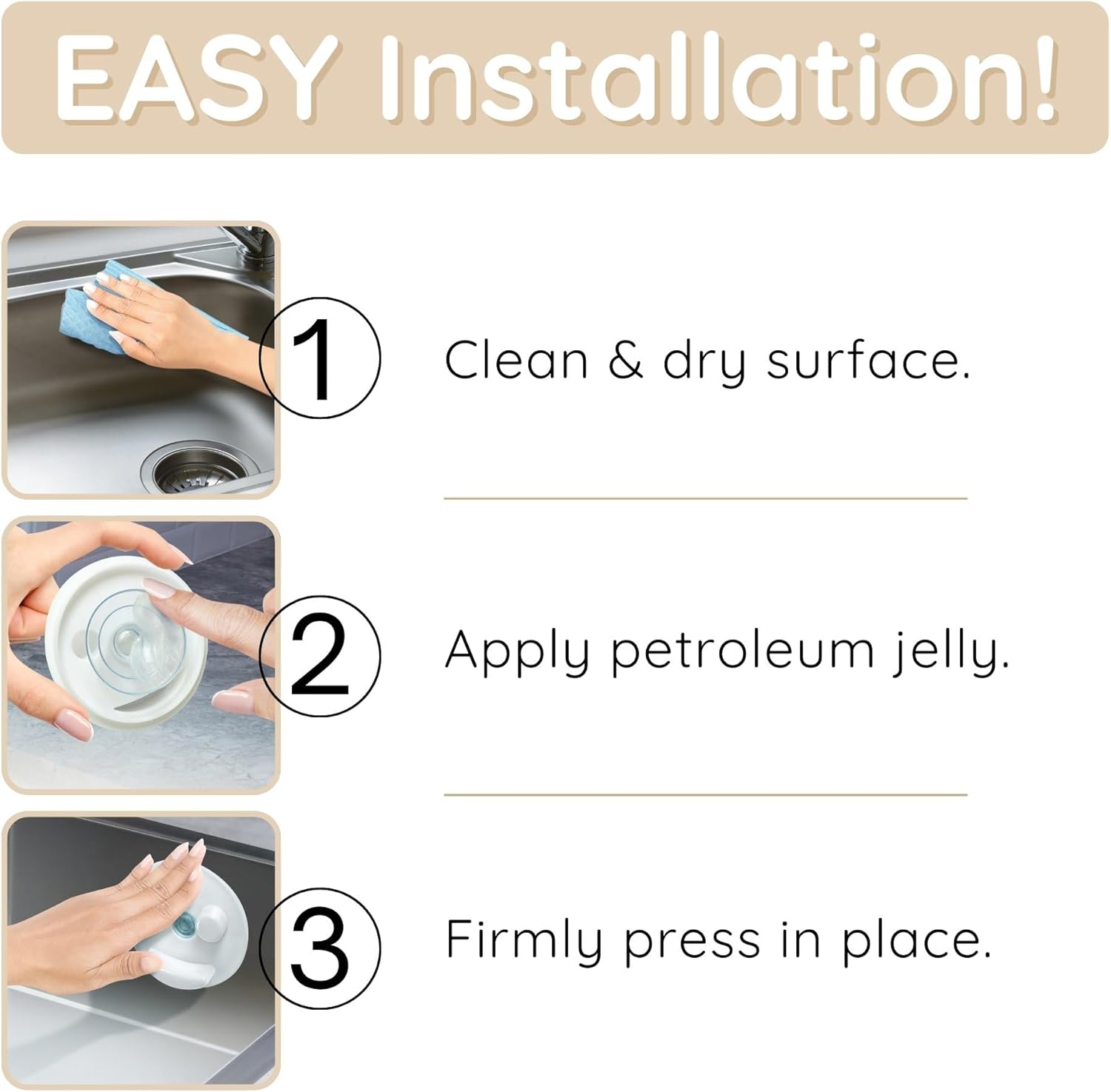 EASY Installation!

1 Clean & dry surface.

2 Apply petroleum jelly.

3 Firmly press in place.