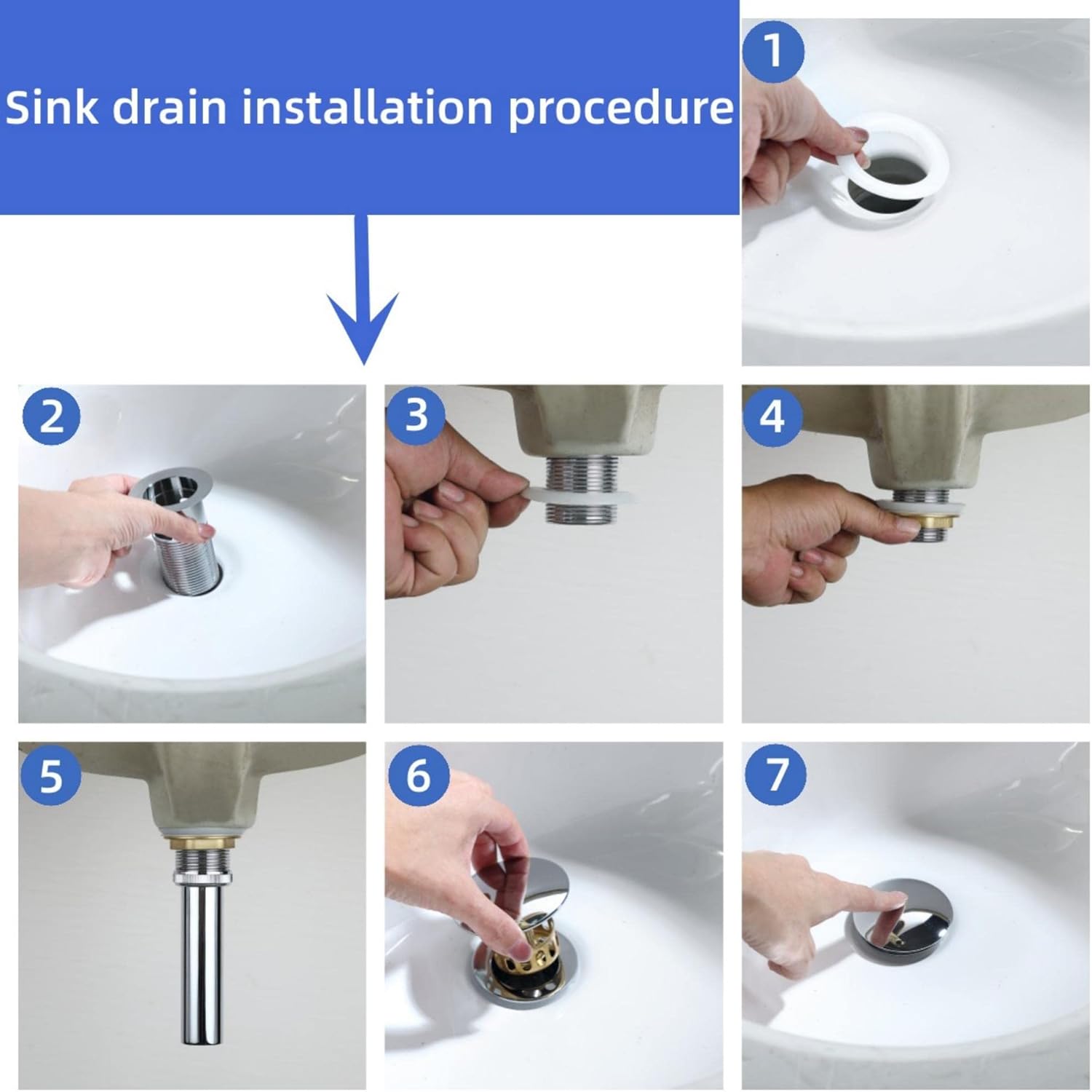 Sink drain installation procedure

1

2

3

4

5

6

7