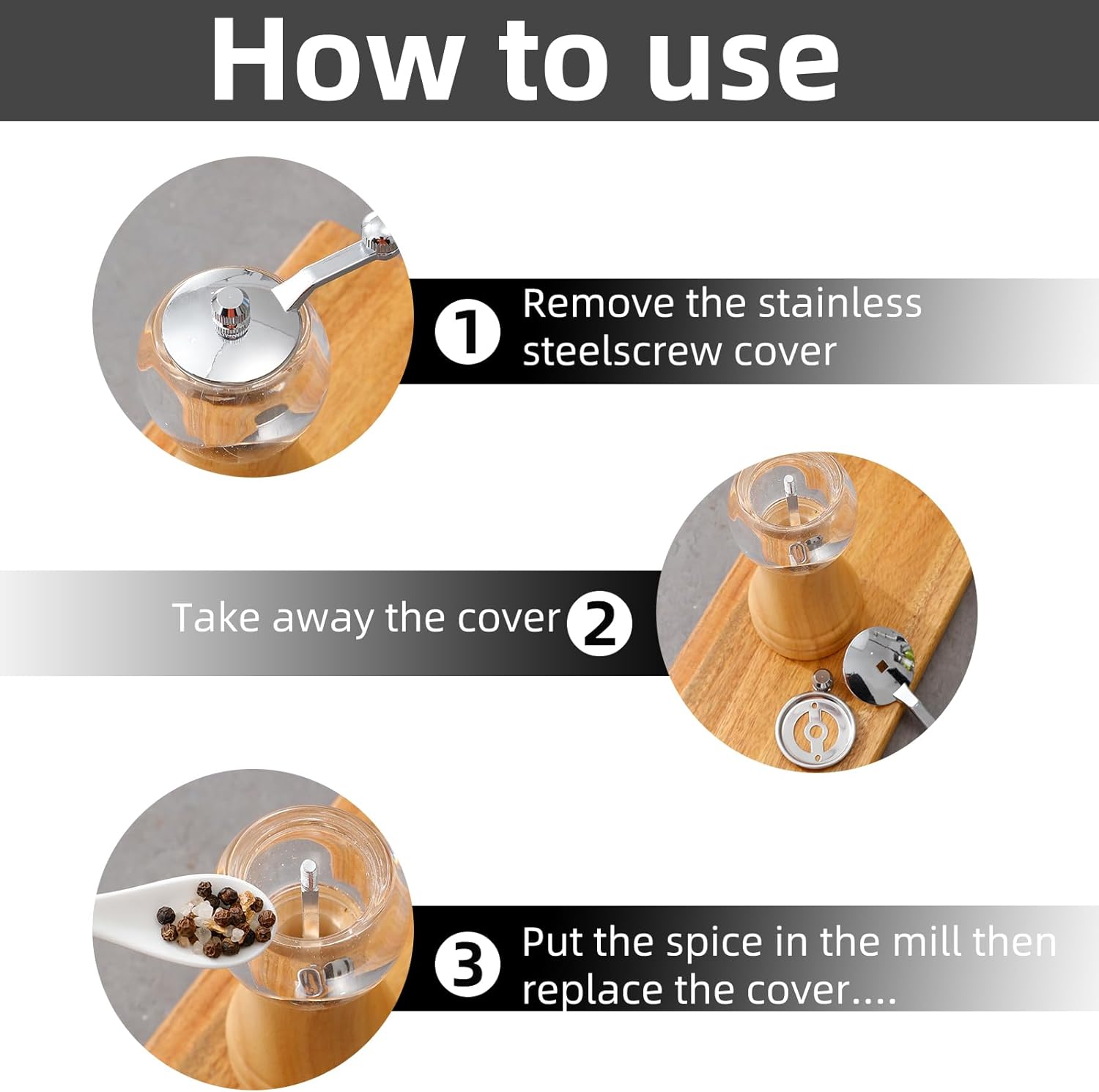 How to use

1 Remove the stainless steelscrew cover

Take away the cover 2

3 Put the spice in the mill then replace the cover....