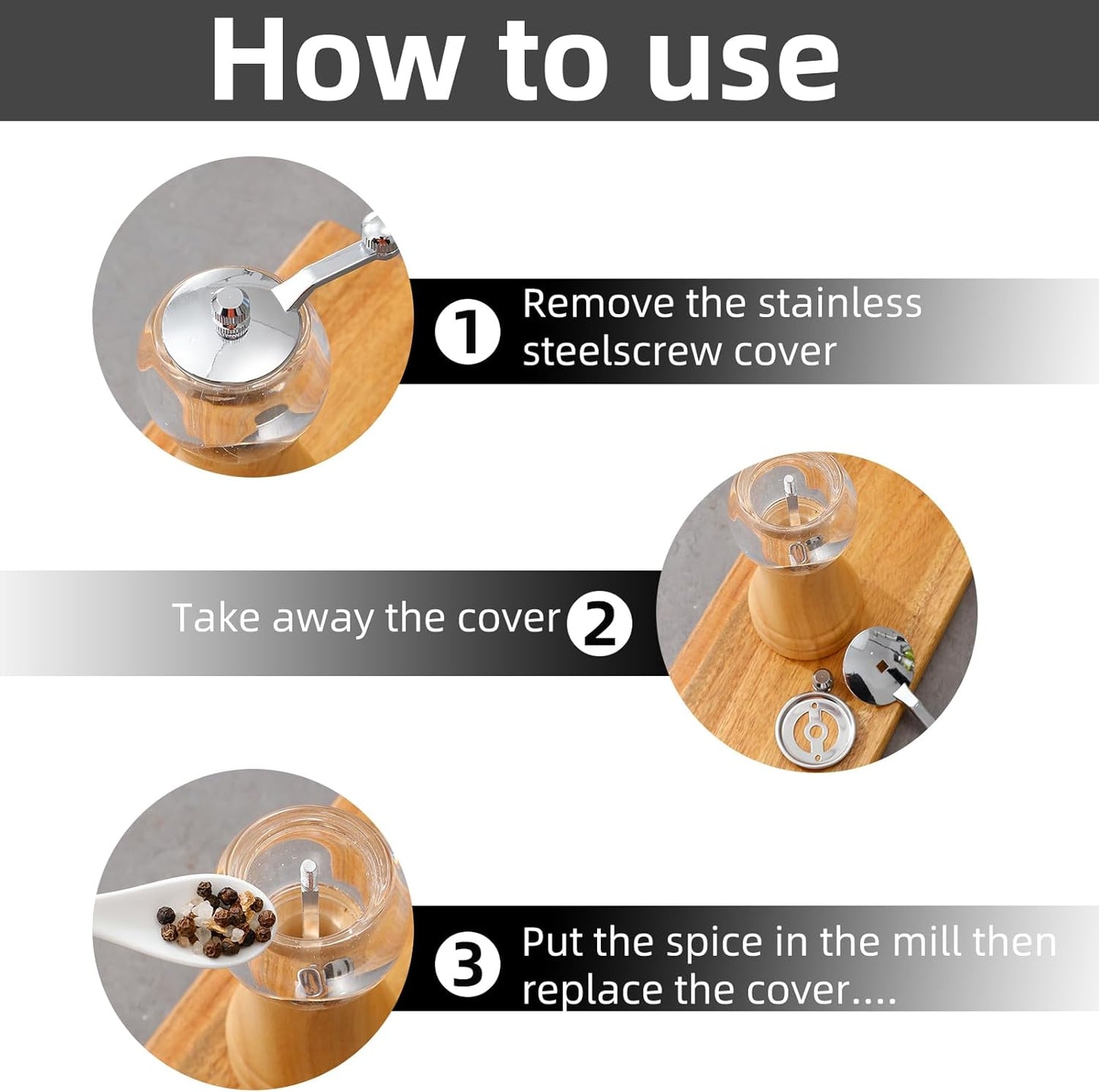 How to use

1 Remove the stainless steelscrew cover

Take away the cover 2

3 Put the spice in the mill then replace the cover....