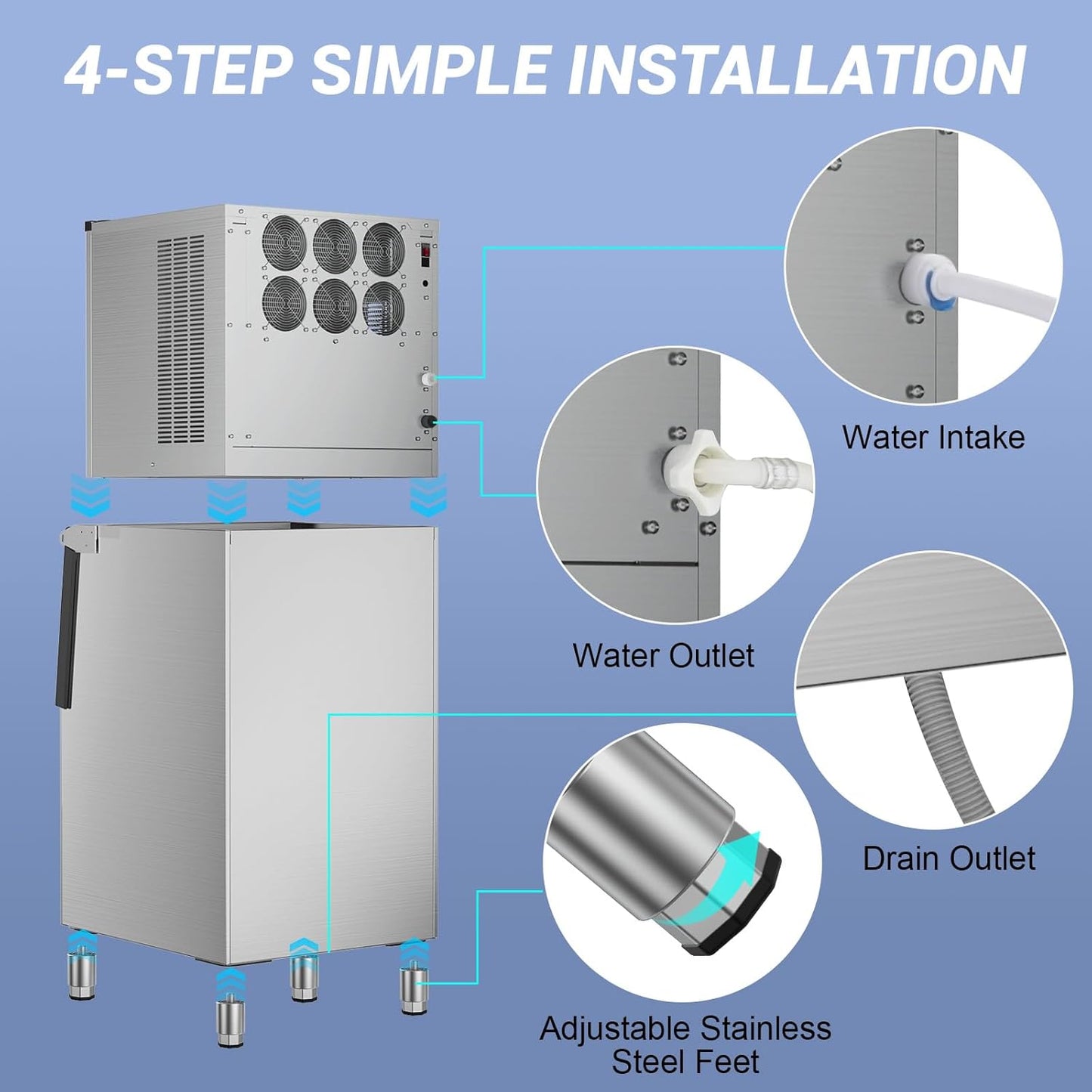 4-STEP SIMPLE INSTALLATION

Water Intake

Water Outlet

Drain Outlet

Adjustable Stainless Steel Feet