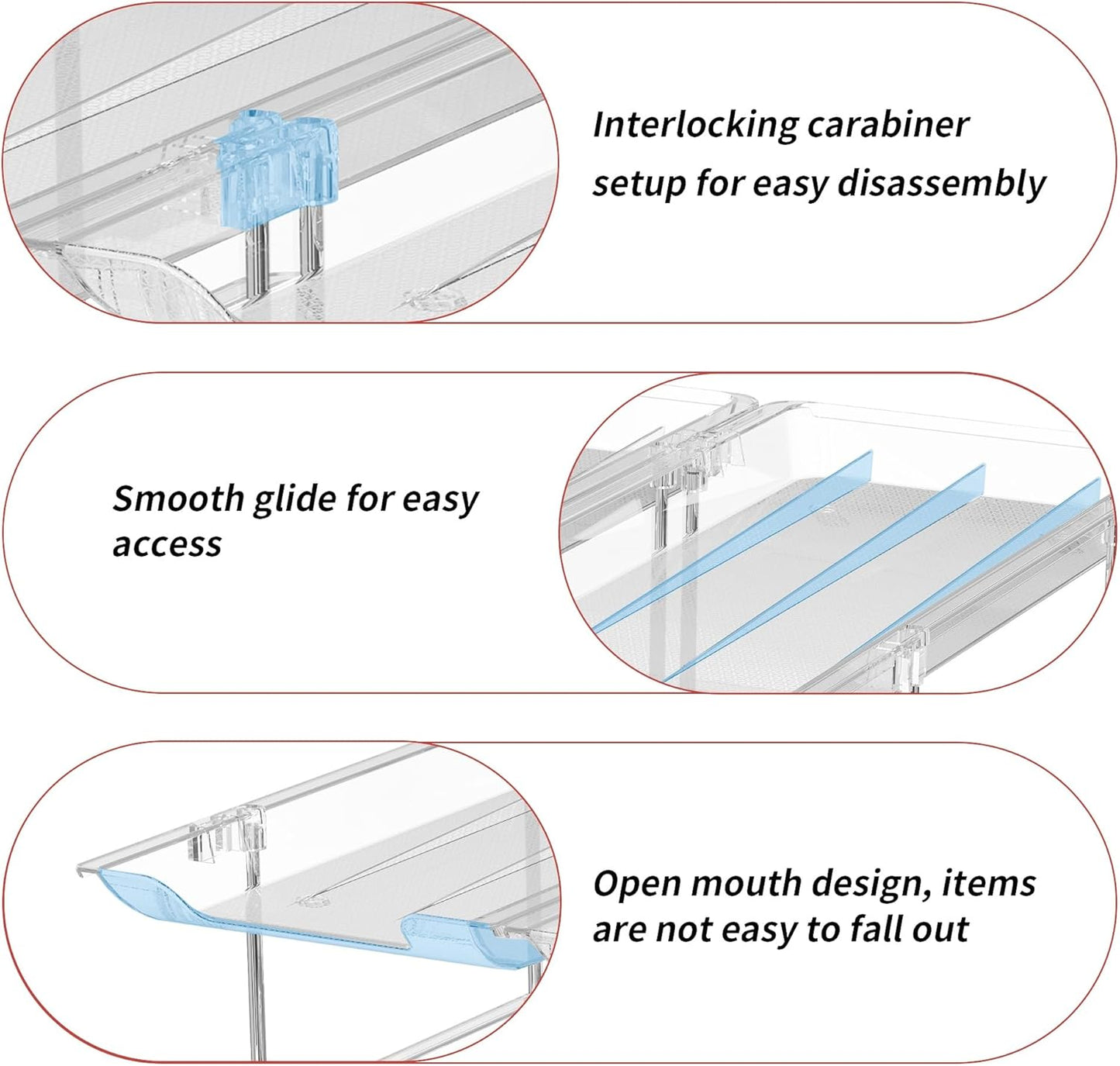 Interlocking carabiner setup for easy disassembly

Smooth glide for easy access

Open mouth design, items are not easy to fall out