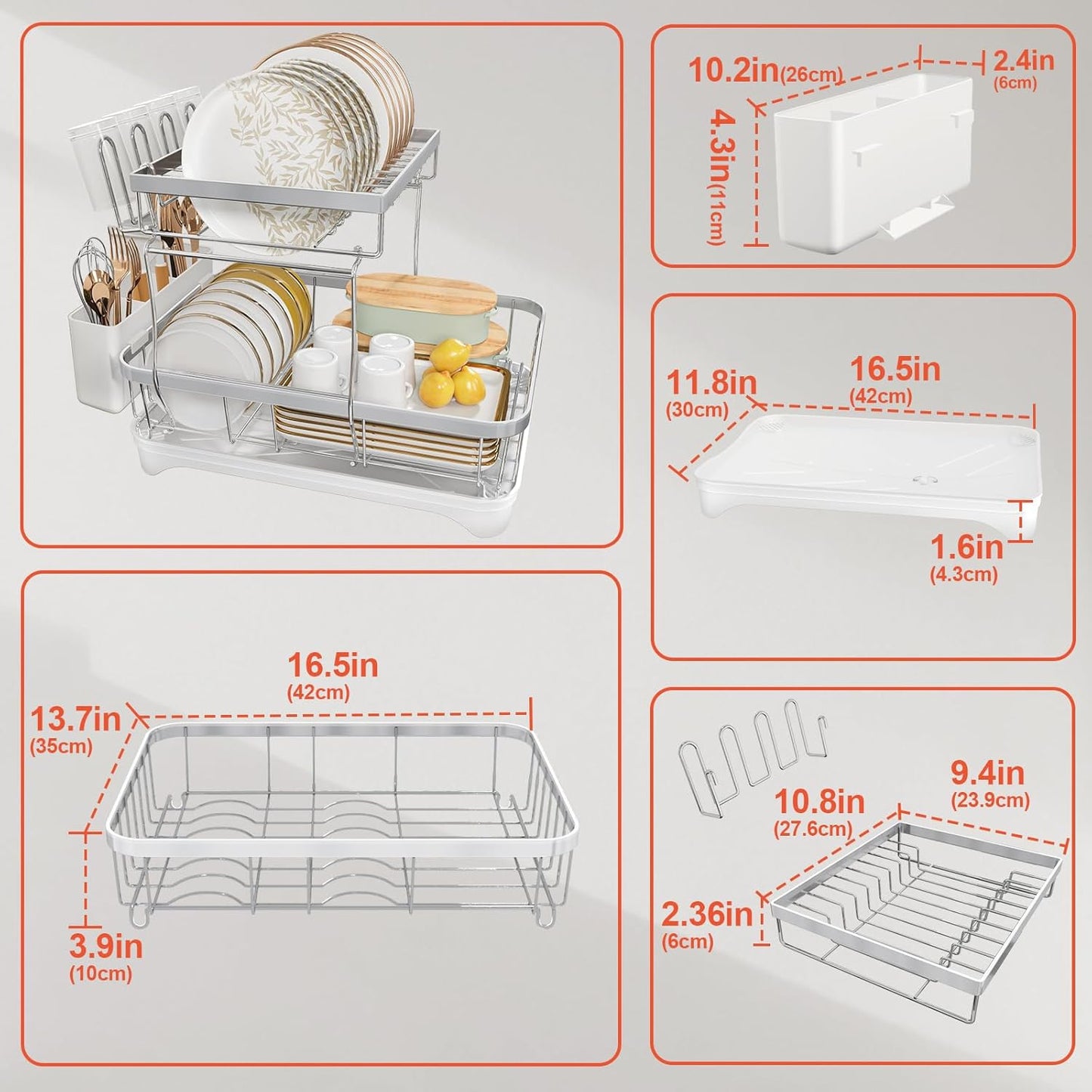 10.2in(26cm)
2.4in
(6cm)
4.3in(11cm)

11.8in
(30cm)
16.5in
(42cm)
1.6in
(4.3cm)

16.5in
(42cm)
13.7in
(35cm)
3.9in
(10cm)

9.4in
(23.9cm)
10.8in
(27.6cm)
2.36in
(6cm)