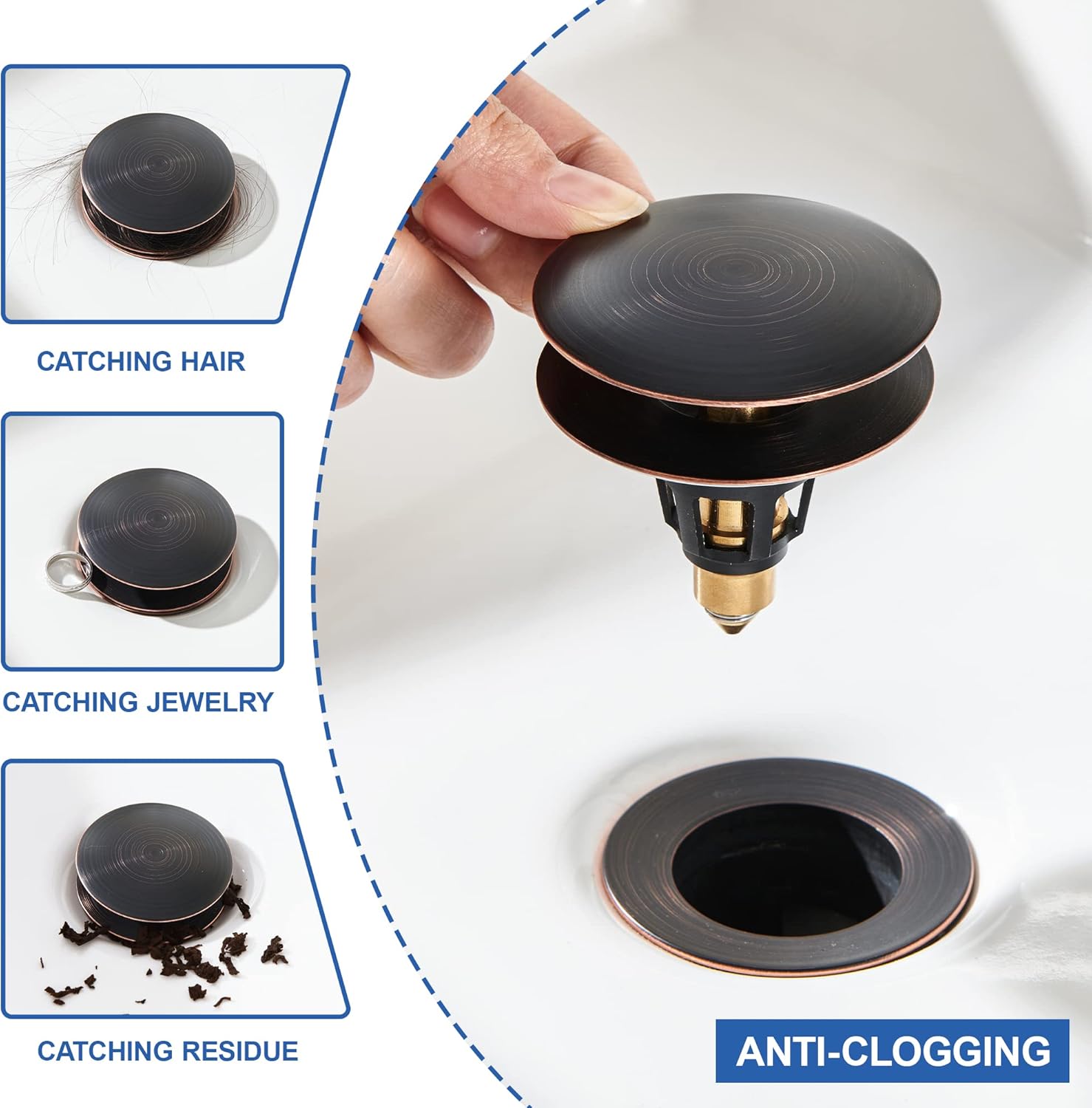 CATCHING HAIR

CATCHING JEWELRY

CATCHING RESIDUE

ANTI-CLOGGING