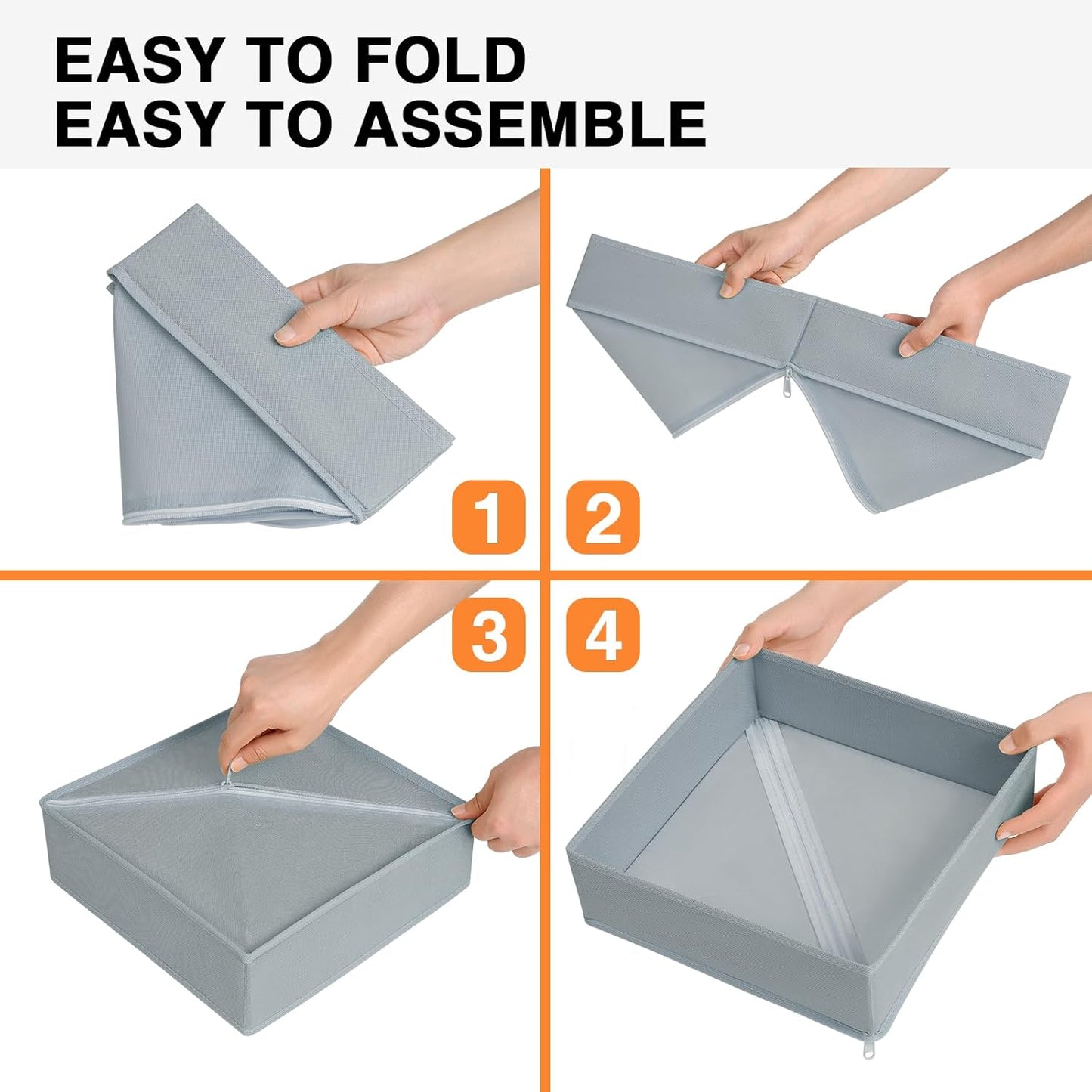 EASY TO FOLD
EASY TO ASSEMBLE

1

2

3

4