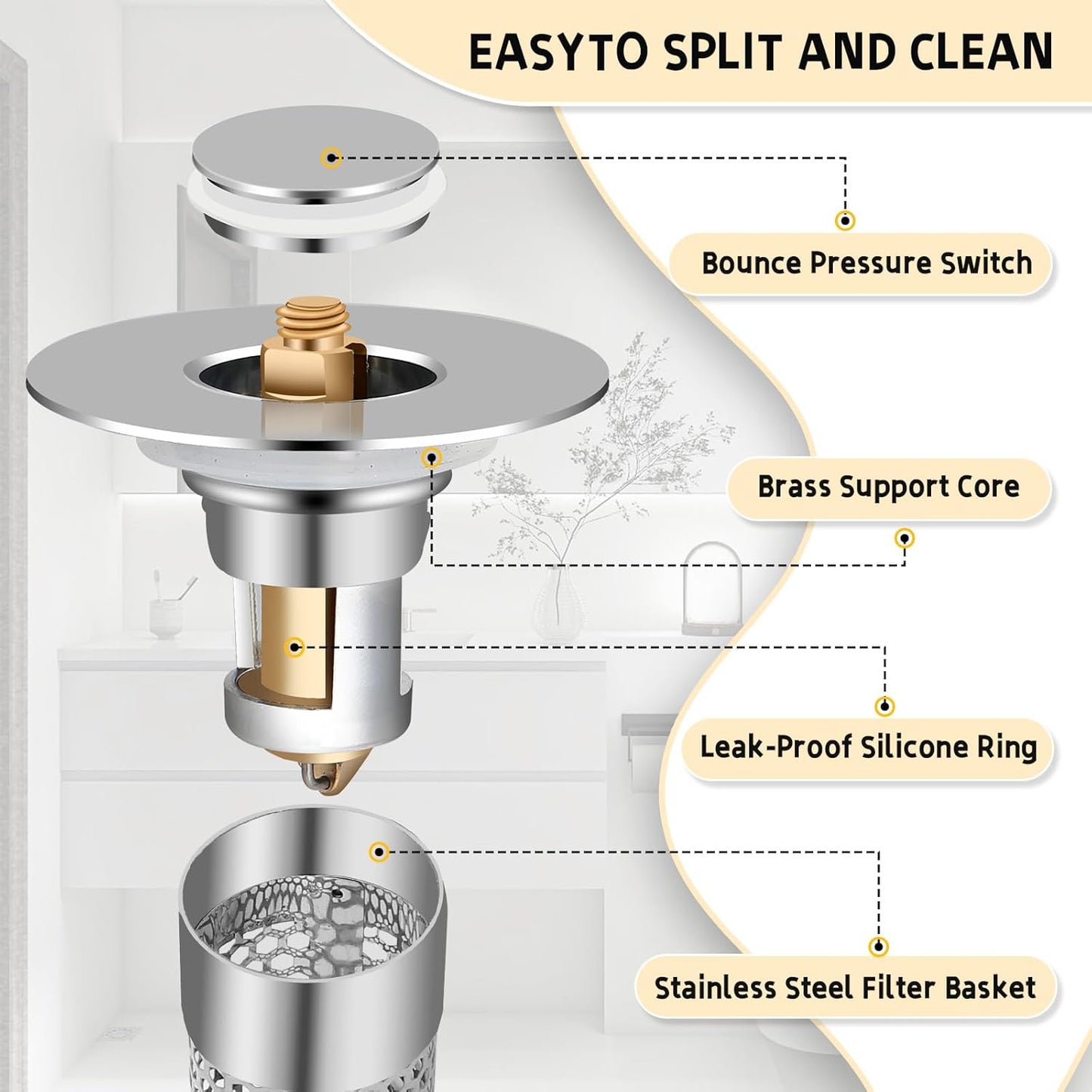 EASYTO SPLIT AND CLEAN

Bounce Pressure Switch

Brass Support Core

Leak-Proof Silicone Ring

Stainless Steel Filter Basket