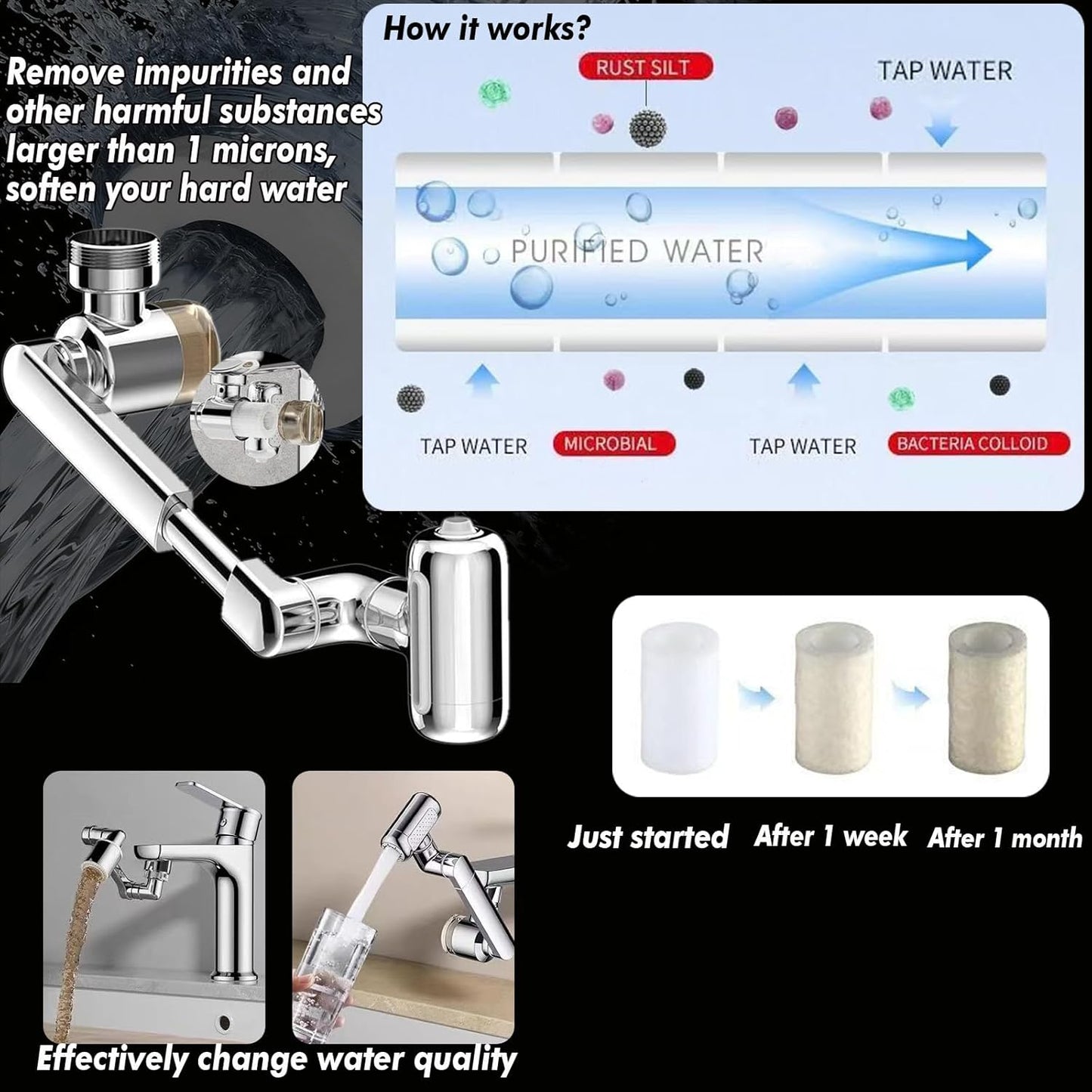 Remove impurities and other harmful substances larger than 1 microns, soften your hard water

How it works?

RUST SILT

TAP WATER

PURIFIED WATER

TAP WATER

MICROBIAL

TAP WATER

BACTERIA COLLOID

Just started After 1 week After 1 month

Effectively change water quality