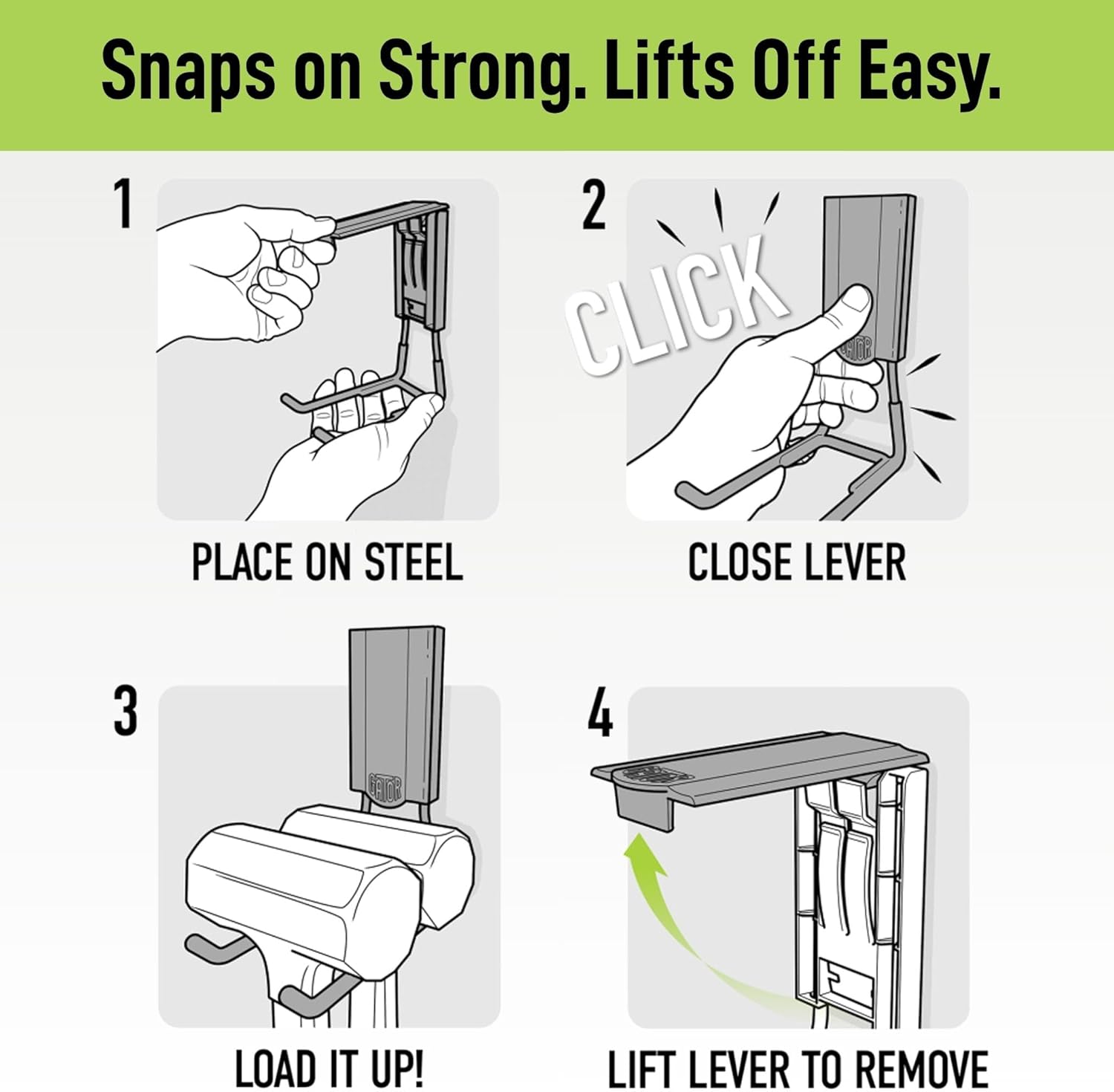 Snaps on Strong. Lifts Off Easy.

1

PLACE ON STEEL

2

CLICK

GATOR

CLOSE LEVER

3

GATOR

LOAD IT UP!

4

GATOR

LIFT LEVER TO REMOVE