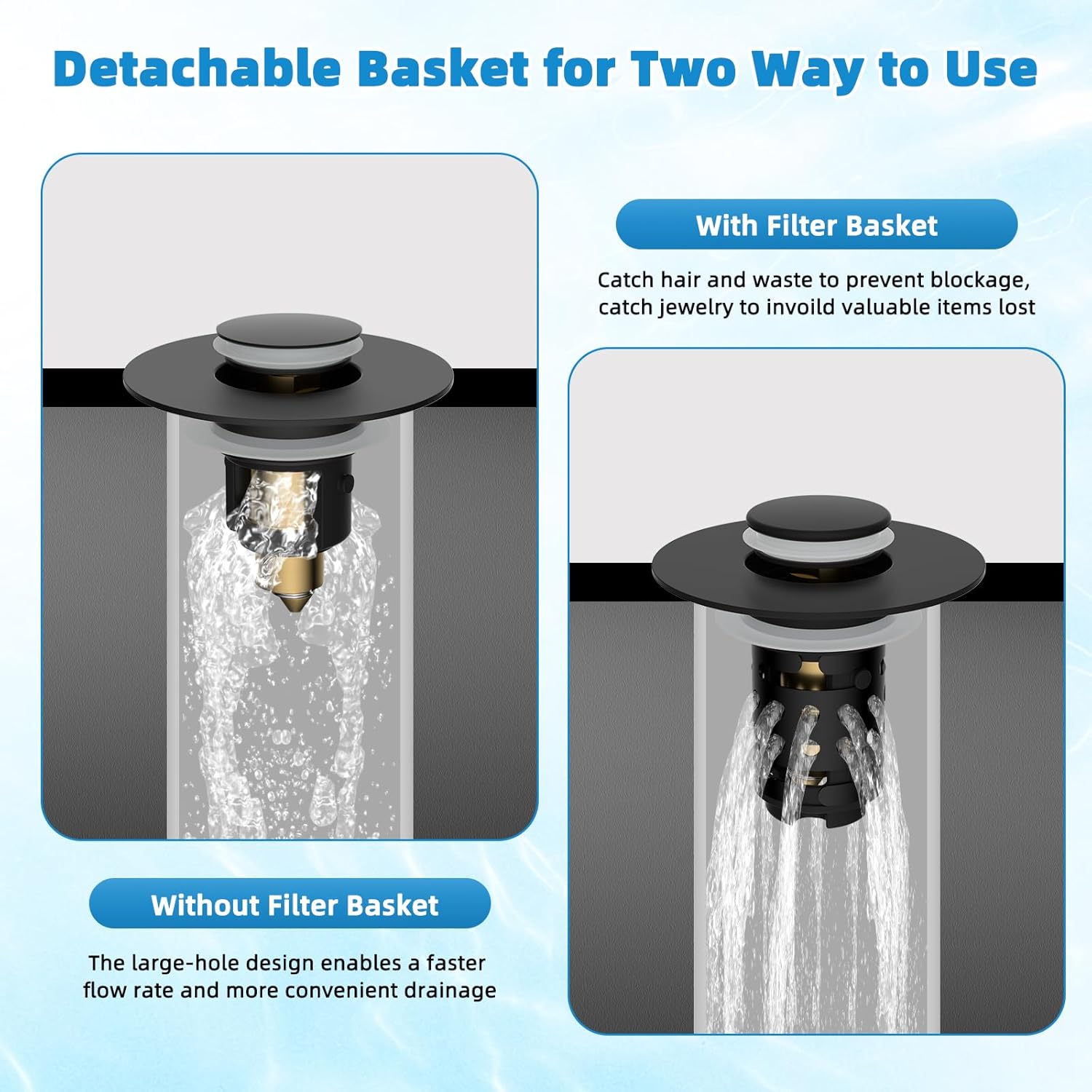 Detachable Basket for Two Way to Use

With Filter Basket

Catch hair and waste to prevent blockage, catch jewelry to invoild valuable items lost

Without Filter Basket

The large-hole design enables a faster flow rate and more convenient drainage