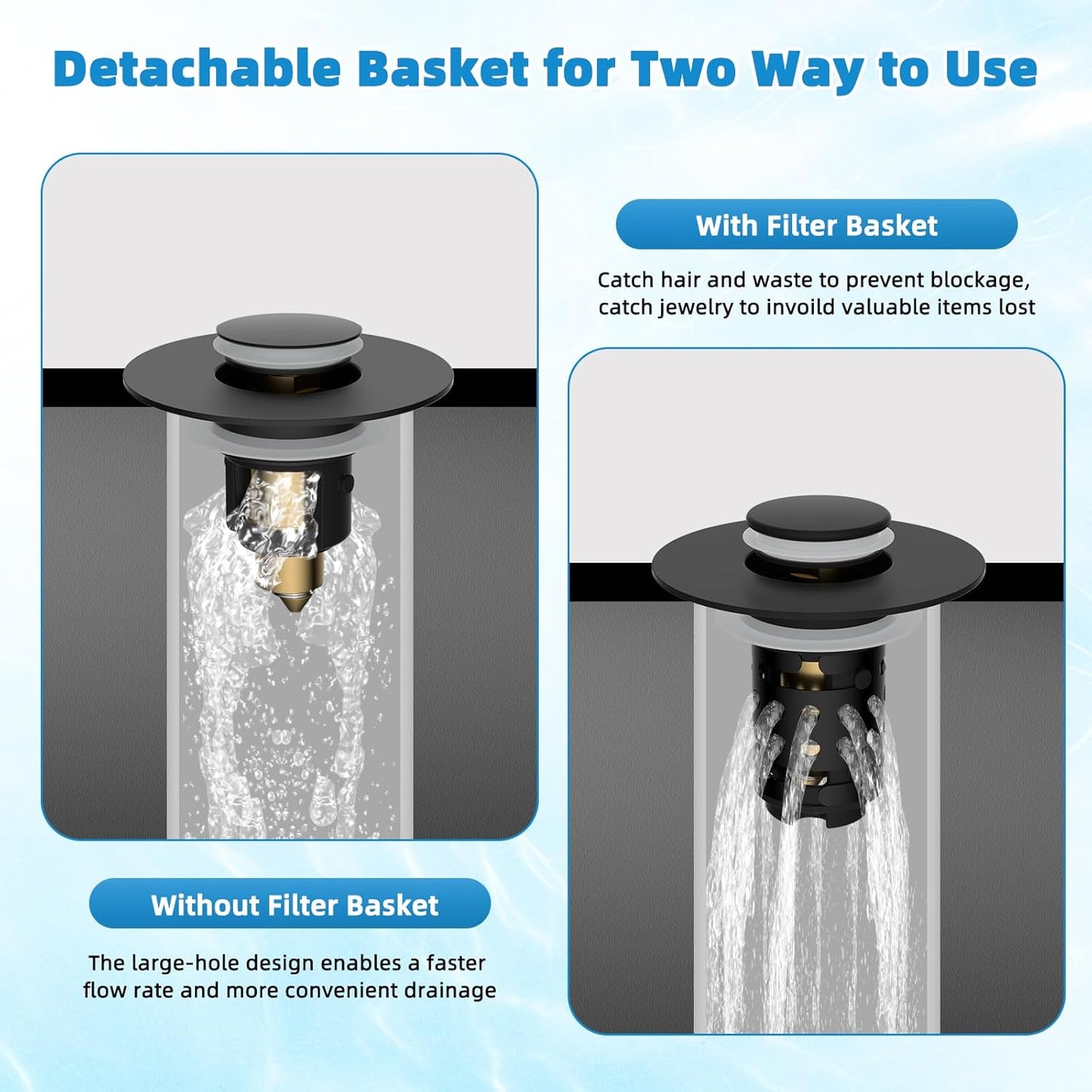 Detachable Basket for Two Way to Use

With Filter Basket

Catch hair and waste to prevent blockage, catch jewelry to invoild valuable items lost

Without Filter Basket

The large-hole design enables a faster flow rate and more convenient drainage