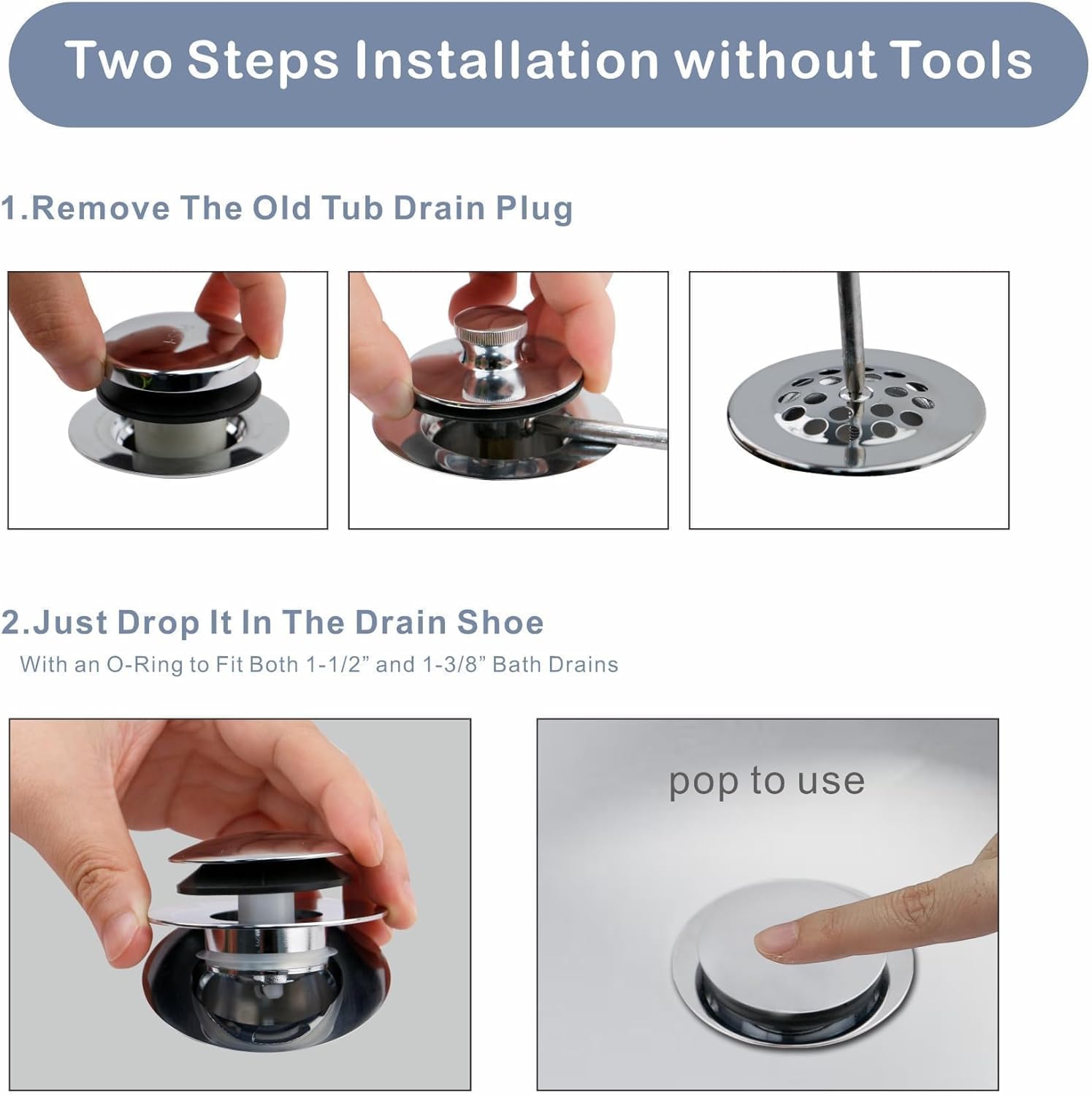 Two Steps Installation without Tools

1.Remove The Old Tub Drain Plug

2.Just Drop It In The Drain Shoe

With an O-Ring to Fit Both 1-1/2” and 1-3/8” Bath Drains

pop to use