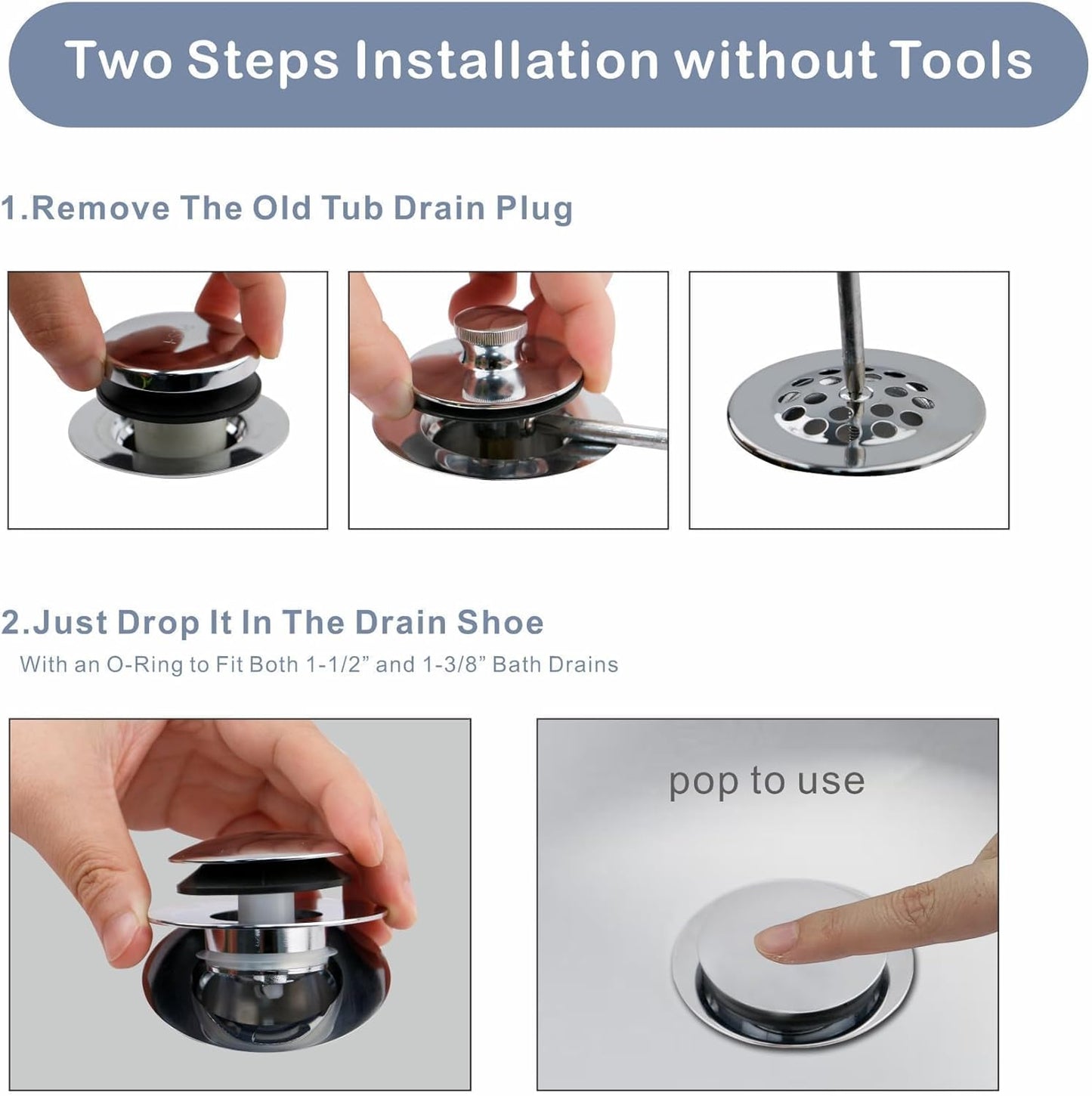 Two Steps Installation without Tools

1.Remove The Old Tub Drain Plug

2.Just Drop It In The Drain Shoe
With an O-Ring to Fit Both 1-1/2” and 1-3/8” Bath Drains

pop to use