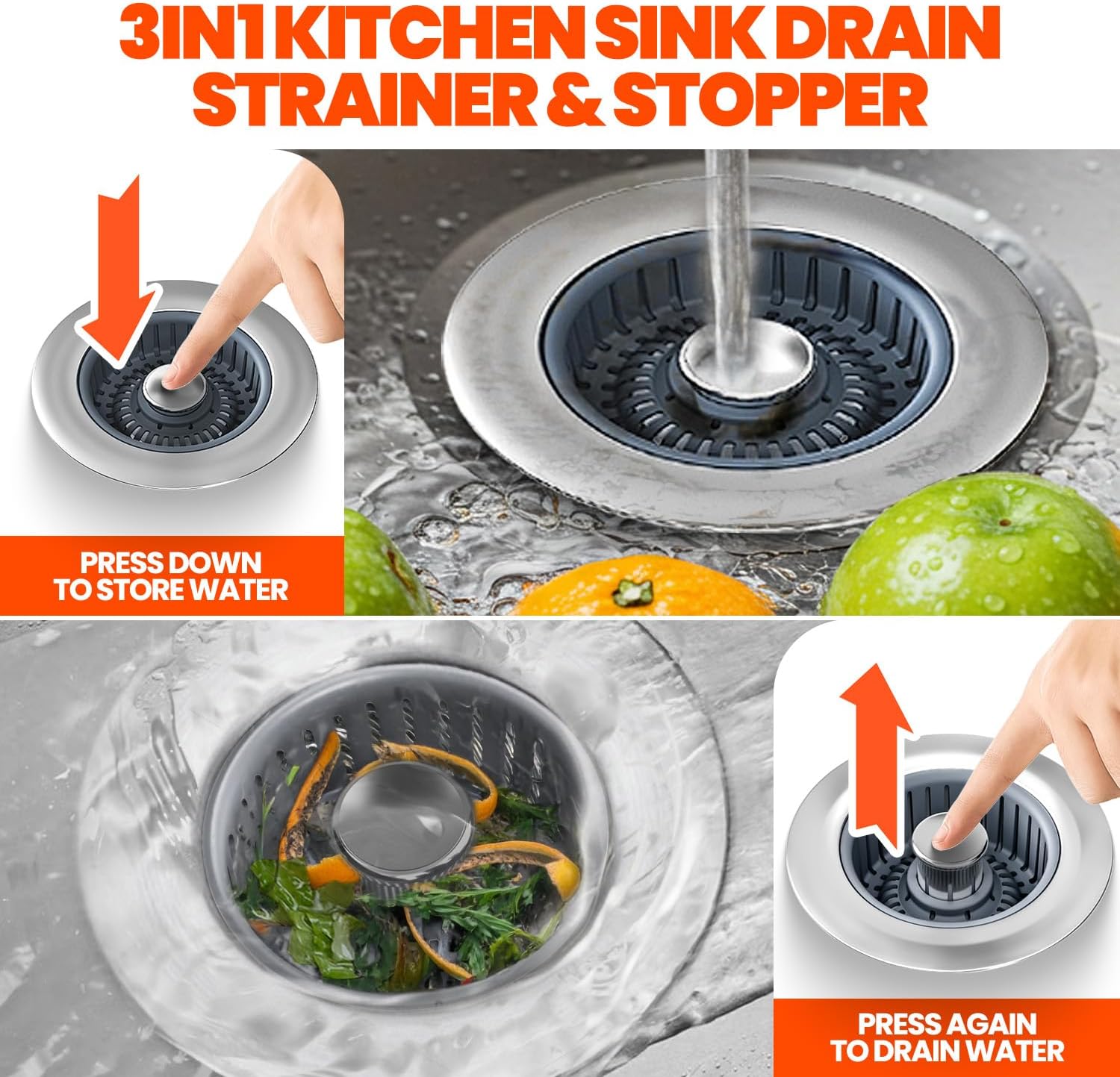 3IN1 KITCHEN SINK DRAIN STRAINER & STOPPER

PRESS DOWN TO STORE WATER

PRESS AGAIN TO DRAIN WATER